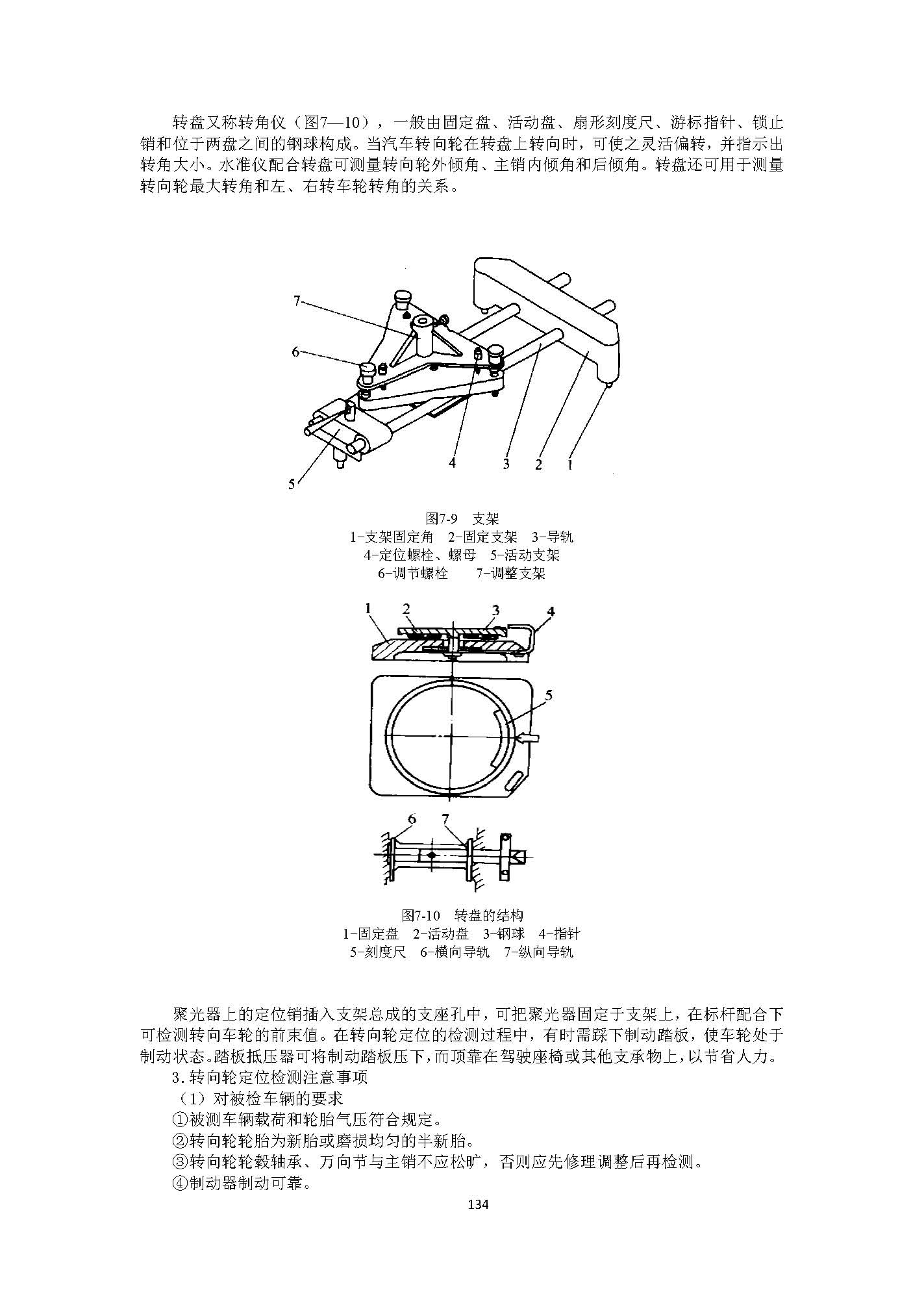 转盘又称转角仪（图7—10），一般由固定盘、活动盘、扇形刻度尺、游标指针、锁止销和位于两盘之间的钢球构成。当汽车转向轮在转盘上转向时，可使之灵活偏转，并指示出转角大小。水准仪配合转盘可测量转向轮外倾角、主销内倾角和后倾角。转盘还可用于测量转向轮最大转角和左、右转车轮转角的关系。

7
6
5
4
3
2
1

图7-9　支架
1-支架固定角　2-固定支架　3-导轨
4-定位螺栓、螺母　5-活动支架
6-调节螺栓　　7-调整支架

1
2
3
4
5
6
7

图7-10　转盘的结构
1-固定盘　2-活动盘　3-钢球　4-指针
5-刻度尺　6-横向导轨　7-纵向导轨

聚光器上的定位销插入支架总成的支座孔中，可把聚光器固定于支架上，在标杆配合下可检测转向车轮的前束值。在转向轮定位的检测过程中，有时需踩下制动踏板，使车轮处于制动状态。踏板抵压器可将制动踏板压下，而顶靠在驾驶座椅或其他支承物上，以节省人力。

3. 转向轮定位检测注意事项

（1）对被检车辆的要求

①被测车辆载荷和轮胎气压符合规定。

②转向轮轮胎为新胎或磨损均匀的半新胎。

③转向轮轮毂轴承、万向节与主销不应松旷，否则应先修理调整后再检测。

④制动器制动可靠。

134