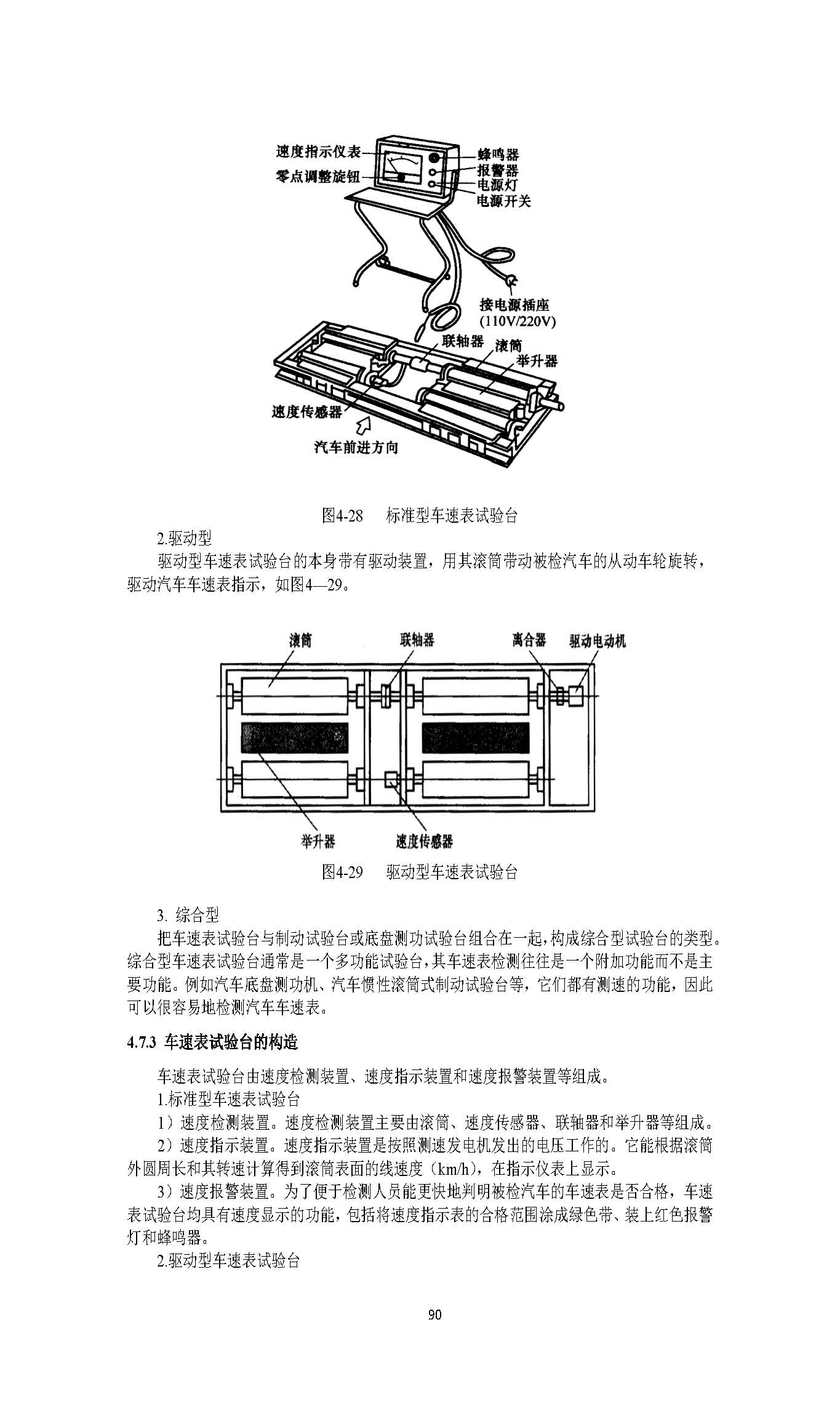 速度指示仪表
零点调整旋钮
蜂鸣器
报警器
电源灯
电源开关
接电源插座
(110V/220V)
联轴器
滚筒
举升器
速度传感器
汽车前进方向

图4-28　标准型车速表试验台

2.驱动型

驱动型车速表试验台的本身带有驱动装置，用其滚筒带动被检汽车的从动车轮旋转，驱动汽车车速表指示，如图4—29。

滚筒
联轴器
离合器
驱动电动机
举升器
速度传感器

图4-29　驱动型车速表试验台

3. 综合型

把车速表试验台与制动试验台或底盘测功试验台组合在一起，构成综合型试验台的类型。综合型车速表试验台通常是一个多功能试验台，其车速表检测往往是一个附加功能而不是主要功能。例如汽车底盘测功机、汽车惯性滚筒式制动试验台等，它们都有测速的功能，因此可以很容易地检测汽车车速表。

4.7.3 车速表试验台的构造

车速表试验台由速度检测装置、速度指示装置和速度报警装置等组成。

1.标准型车速表试验台

1）速度检测装置。速度检测装置主要由滚筒、速度传感器、联轴器和举升器等组成。

2）速度指示装置。速度指示装置是按照测速发电机发出的电压工作的。它能根据滚筒外圆周长和其转速计算得到滚筒表面的线速度（km/h），在指示仪表上显示。

3）速度报警装置。为了便于检测人员能更快地判明被检汽车的车速表是否合格，车速表试验台均具有速度显示的功能，包括将速度指示表的合格范围涂成绿色带、装上红色报警灯和蜂鸣器。

2.驱动型车速表试验台

90