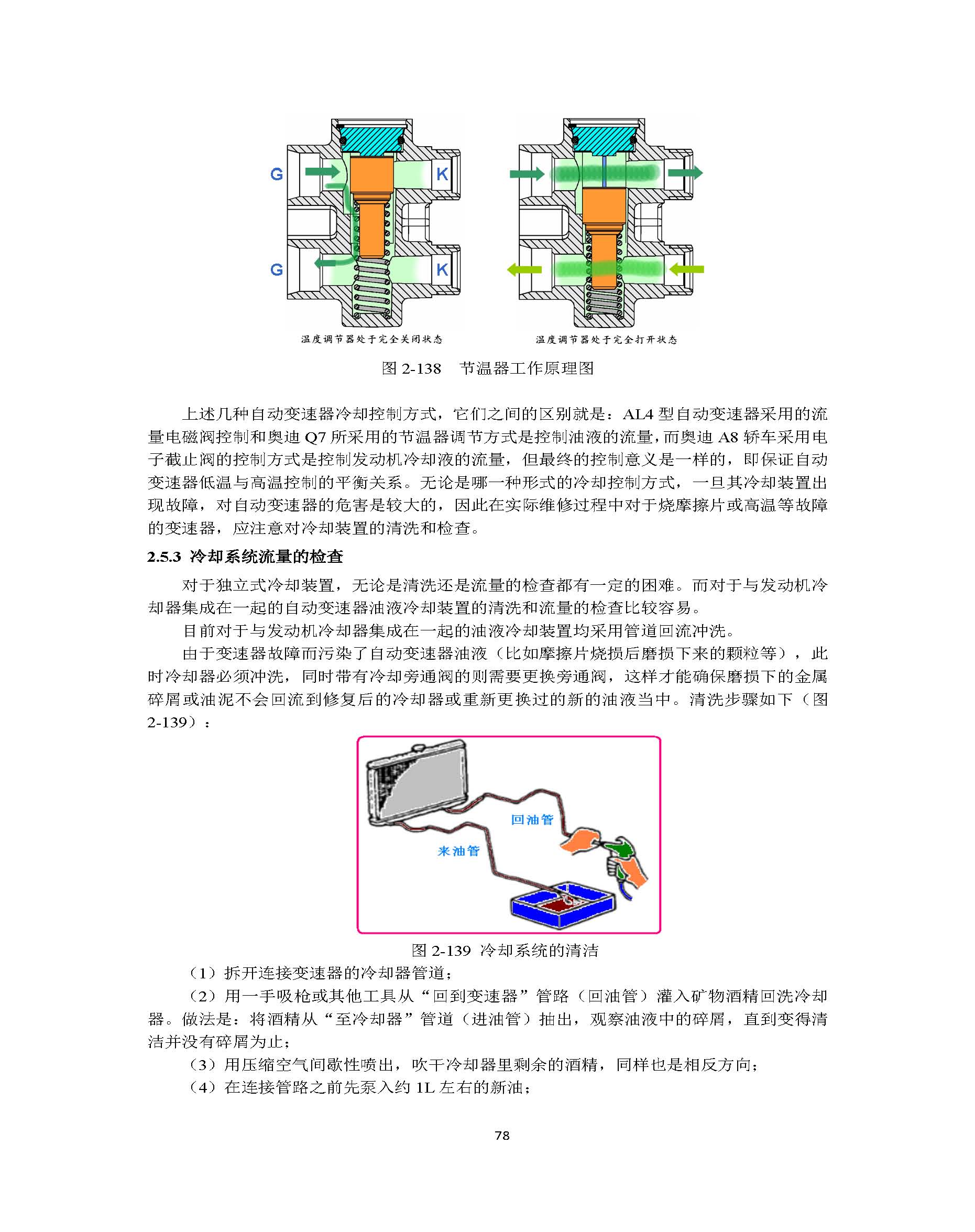 G

K

G

K

温度调节器处于完全关闭状态

温度调节器处于完全打开状态

图 2-138　节温器工作原理图

上述几种自动变速器冷却控制方式，它们之间的区别就是：AL4 型自动变速器采用的流量电磁阀控制和奥迪 Q7 所采用的节温器调节方式是控制油液的流量，而奥迪 A8 轿车采用电子截止阀的控制方式是控制发动机冷却液的流量，但最终的控制意义是一样的，即保证自动变速器低温与高温控制的平衡关系。无论是哪一种形式的冷却控制方式，一旦其冷却装置出现故障，对自动变速器的危害是较大的，因此在实际维修过程中对于烧摩擦片或高温等故障的变速器，应注意对冷却装置的清洗和检查。

2.5.3 冷却系统流量的检查

对于独立式冷却装置，无论是清洗还是流量的检查都有一定的困难。而对于与发动机冷却器集成在一起的自动变速器油液冷却装置的清洗和流量的检查比较容易。

目前对于与发动机冷却器集成在一起的油液冷却装置均采用管道回流冲洗。

由于变速器故障而污染了自动变速器油液（比如摩擦片烧损后磨损下来的颗粒等），此时冷却器必须冲洗，同时带有冷却旁通阀的则需要更换旁通阀，这样才能确保磨损下的金属碎屑或油泥不会回流到修复后的冷却器或重新更换过的新的油液当中。清洗步骤如下（图 2-139）：

回油管

来油管

图 2-139 冷却系统的清洁

（1）拆开连接变速器的冷却器管道；

（2）用一手吸枪或其他工具从“回到变速器”管路（回油管）灌入矿物酒精回洗冷却器。做法是：将酒精从“至冷却器”管道（进油管）抽出，观察油液中的碎屑，直到变得清洁并没有碎屑为止；

（3）用压缩空气间歇性喷出，吹干冷却器里剩余的酒精，同样也是相反方向；

（4）在连接管路之前先泵入约 1L 左右的新油；

78