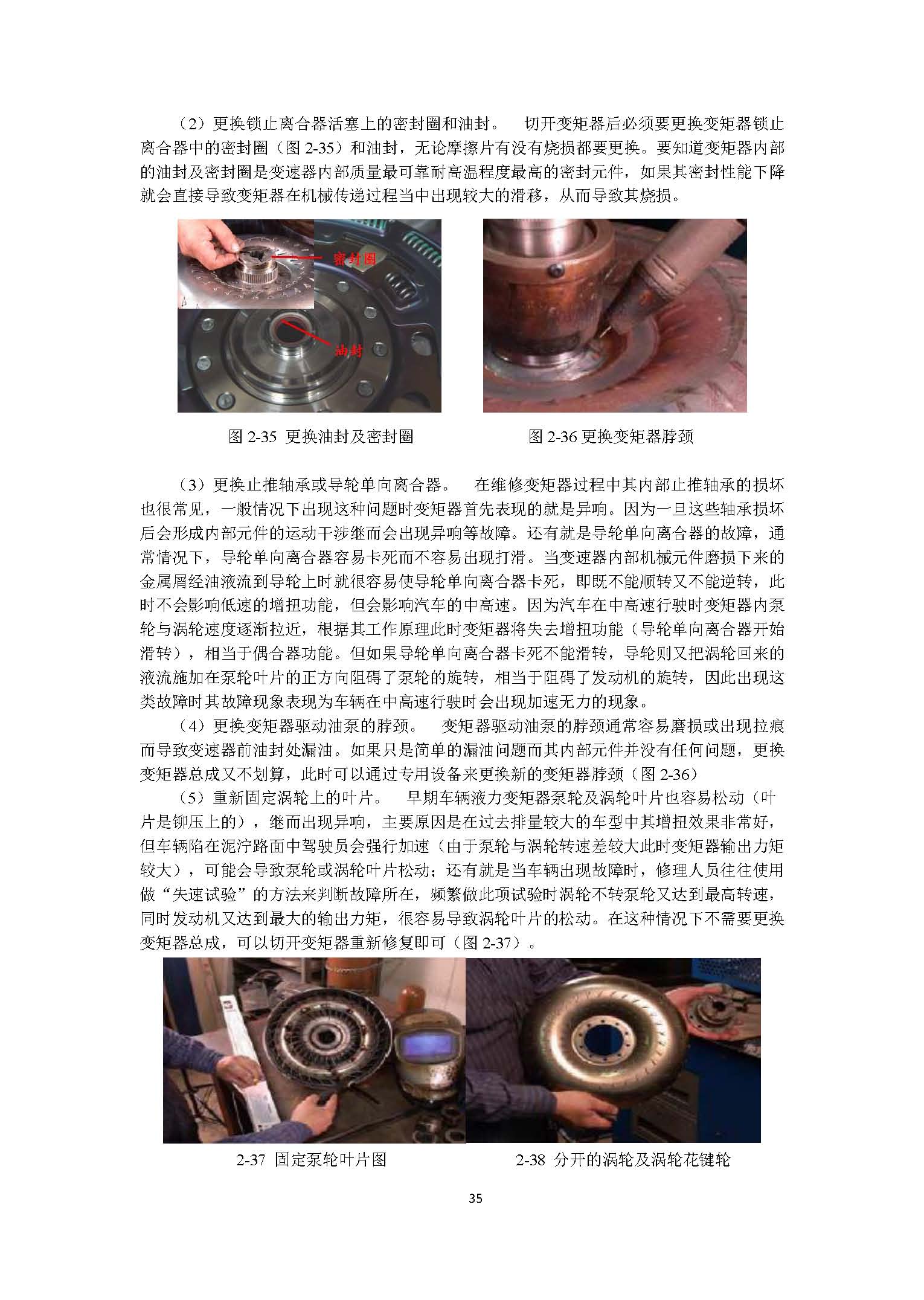 （2）更换锁止离合器活塞上的密封圈和油封。　切开变矩器后必须要更换变矩器锁止离合器中的密封圈（图 2-35）和油封，无论摩擦片有没有烧损都要更换。要知道变矩器内部的油封及密封圈是变速器内部质量最可靠耐高温程度最高的密封元件，如果其密封性能下降就会直接导致变矩器在机械传递过程当中出现较大的滑移，从而导致其烧损。

密封圈

油封

图 2-35　更换油封及密封圈

图 2-36 更换变矩器脖颈

（3）更换止推轴承或导轮单向离合器。　在维修变矩器过程中其内部止推轴承的损坏也很常见，一般情况下出现这种问题时变矩器首先表现的就是异响。因为一旦这些轴承损坏后会形成内部元件的运动干涉继而会出现异响等故障。还有就是导轮单向离合器的故障，通常情况下，导轮单向离合器容易卡死而不容易出现打滑。当变速器内部机械元件磨损下来的金属屑经油液流到导轮上时就很容易使导轮单向离合器卡死，即既不能顺转又不能逆转，此时不会影响低速的增扭功能，但会影响汽车的中高速。因为汽车在中高速行驶时变矩器内泵轮与涡轮速度逐渐拉近，根据其工作原理此时变矩器将失去增扭功能（导轮单向离合器开始滑转），相当于偶合器功能。但如果导轮单向离合器卡死不能滑转，导轮则又把涡轮回来的液流施加在泵轮叶片的正方向阻碍了泵轮的旋转，相当于阻碍了发动机的旋转，因此出现这类故障时其故障现象表现为车辆在中高速行驶时会出现加速无力的现象。

（4）更换变矩器驱动油泵的脖颈。　变矩器驱动油泵的脖颈通常容易磨损或出现拉痕而导致变速器前油封处漏油。如果只是简单的漏油问题而其内部元件并没有任何问题，更换变矩器总成又不划算，此时可以通过专用设备来更换新的变矩器脖颈（图 2-36）

（5）重新固定涡轮上的叶片。　早期车辆液力变矩器泵轮及涡轮叶片也容易松动（叶片是铆压上的），继而出现异响，主要原因是在过去排量较大的车型中其增扭效果非常好，但车辆陷在泥泞路面中驾驶员会强行加速（由于泵轮与涡轮转速差较大此时变矩器输出力矩较大），可能会导致泵轮或涡轮叶片松动；还有就是当车辆出现故障时，修理人员往往使用做“失速试验”的方法来判断故障所在，频繁做此项试验时涡轮不转泵轮又达到最高转速，同时发动机又达到最大的输出力矩，很容易导致涡轮叶片的松动。在这种情况下不需要更换变矩器总成，可以切开变矩器重新修复即可（图 2-37）。

2-37　固定泵轮叶片图

2-38　分开的涡轮及涡轮花键轮

35