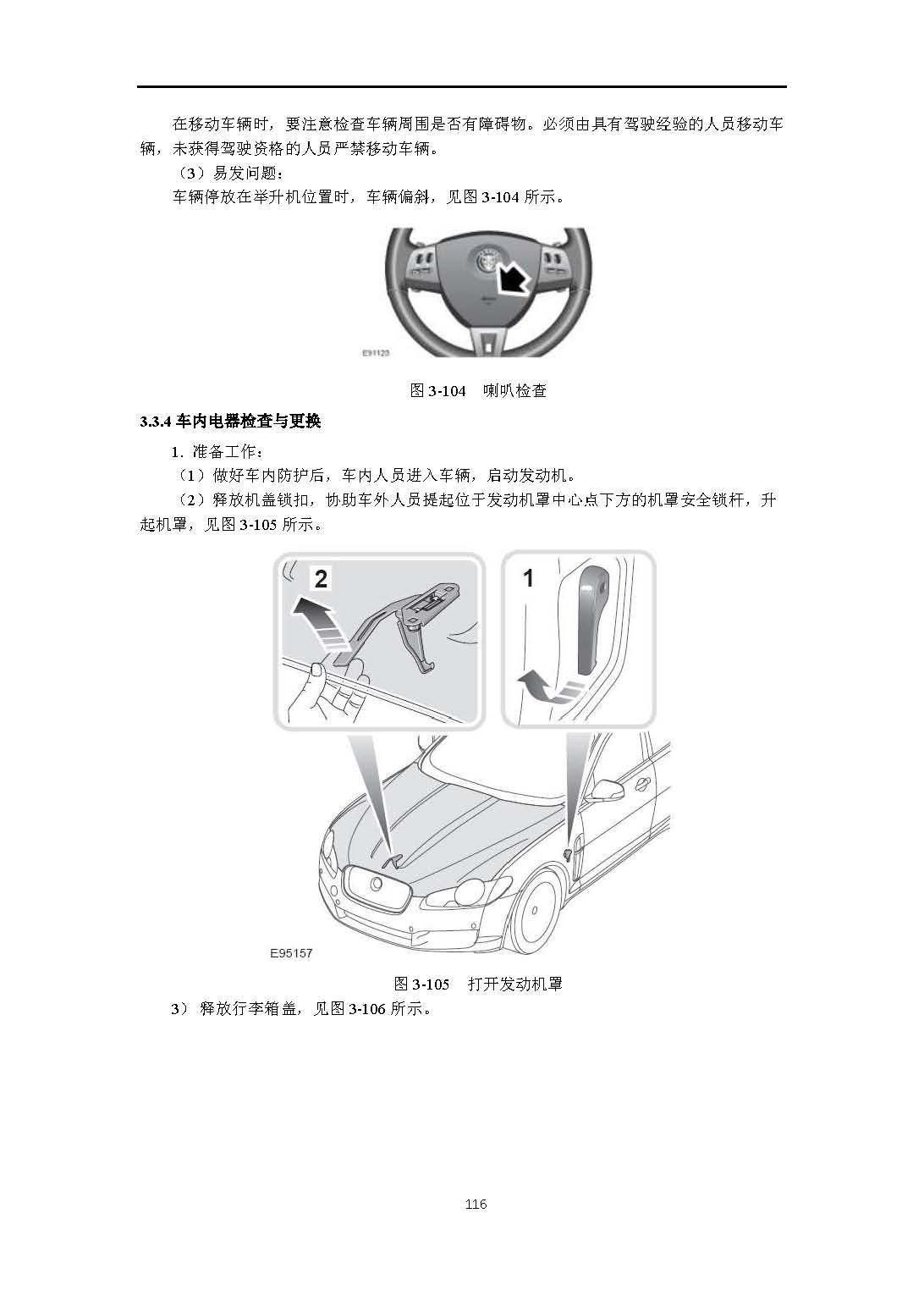 在移动车辆时，要注意检查车辆周围是否有障碍物。必须由具有驾驶经验的人员移动车辆，未获得驾驶资格的人员严禁移动车辆。

（3）易发问题：

车辆停放在举升机位置时，车辆偏斜，见图 3-104 所示。

E91120

图 3-104　喇叭检查

3.3.4 车内电器检查与更换

1. 准备工作：

（1）做好车内防护后，车内人员进入车辆，启动发动机。

（2）释放机盖锁扣，协助车外人员提起位于发动机罩中心点下方的机罩安全锁杆，升起机罩，见图 3-105 所示。

2

1

E95157

图 3-105　打开发动机罩

3） 释放行李箱盖，见图 3-106 所示。

116