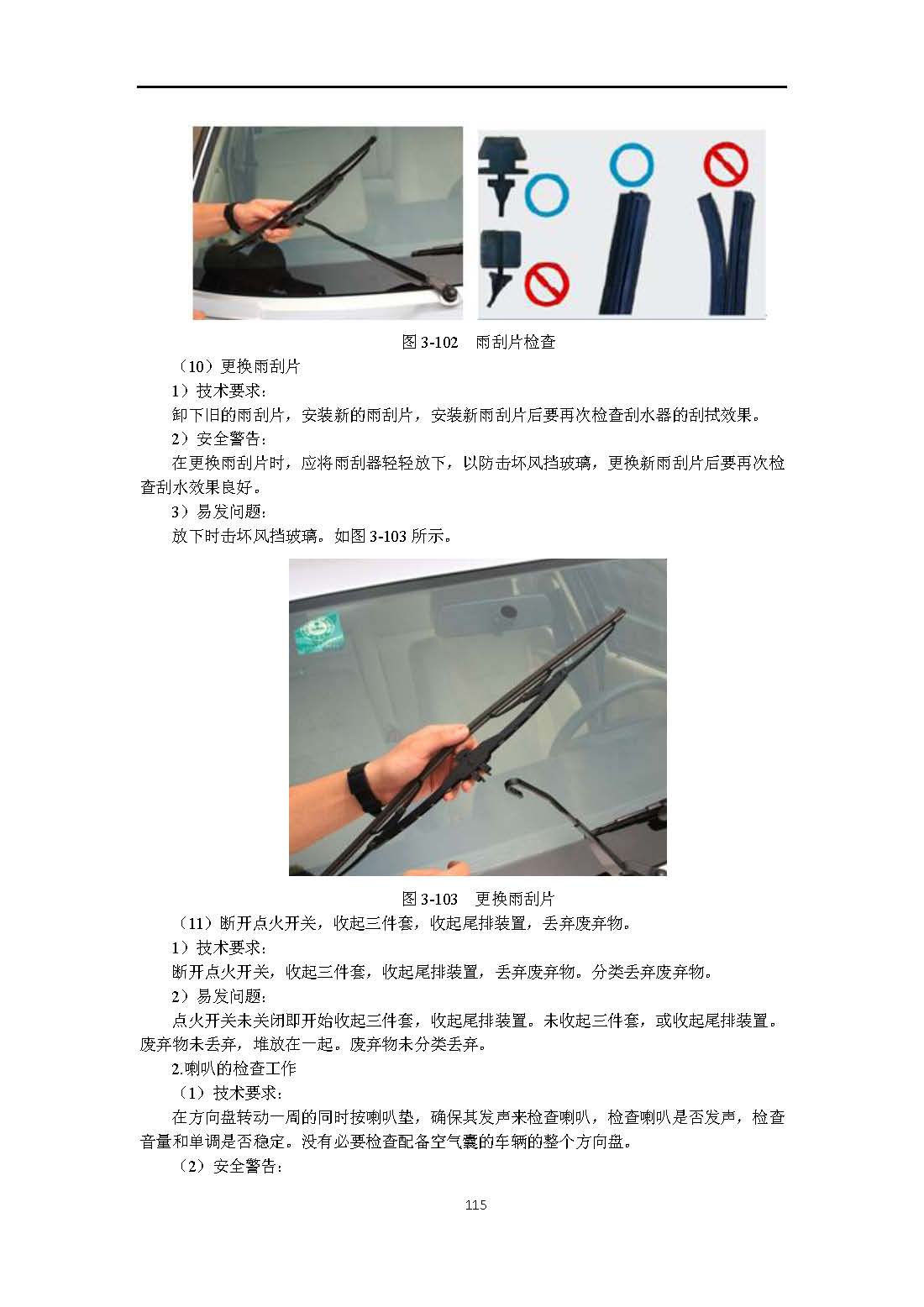 图 3-102　雨刮片检查

（10）更换雨刮片

1）技术要求：

卸下旧的雨刮片，安装新的雨刮片，安装新雨刮片后要再次检查刮水器的刮拭效果。

2）安全警告：

在更换雨刮片时，应将雨刮器轻轻放下，以防击坏风挡玻璃，更换新雨刮片后要再次检查刮水效果良好。

3）易发问题：

放下时击坏风挡玻璃。如图 3-103 所示。

图 3-103　更换雨刮片

（11）断开点火开关，收起三件套，收起尾排装置，丢弃废弃物。

1）技术要求：

断开点火开关，收起三件套，收起尾排装置，丢弃废弃物。分类丢弃废弃物。

2）易发问题：

点火开关未关闭即开始收起三件套，收起尾排装置。未收起三件套，或收起尾排装置。废弃物未丢弃，堆放在一起。废弃物未分类丢弃。

2.喇叭的检查工作

（1）技术要求：

在方向盘转动一周的同时按喇叭垫，确保其发声来检查喇叭，检查喇叭是否发声，检查音量和单调是否稳定。没有必要检查配备空气囊的车辆的整个方向盘。

（2）安全警告：

115