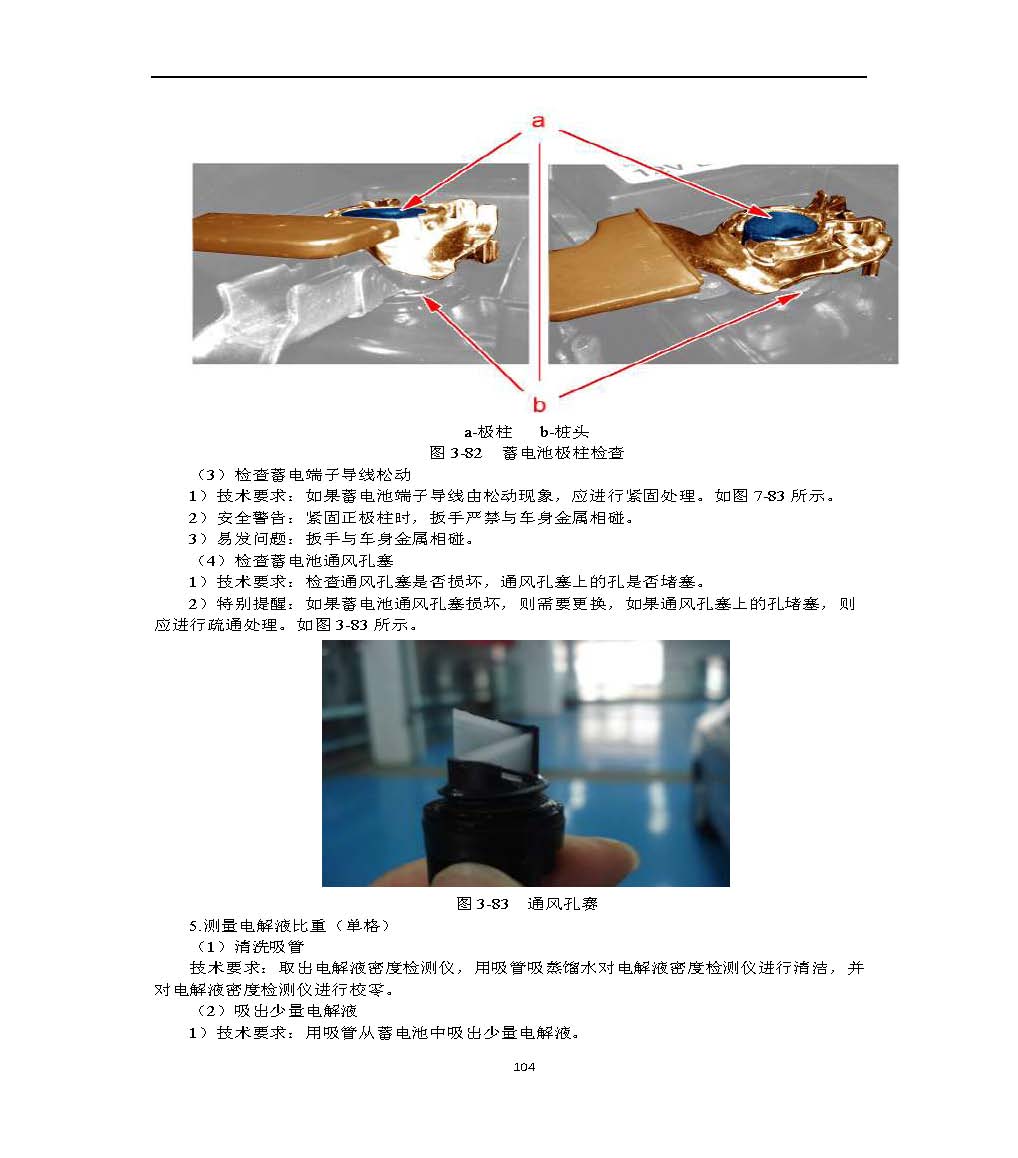 a

b

a-极柱　b-桩头

图 3-82　蓄电池极柱检查

（3）检查蓄电端子导线松动

1）技术要求：如果蓄电池端子导线由松动现象，应进行紧固处理。如图 7-83 所示。

2）安全警告：紧固正极柱时，扳手严禁与车身金属相碰。

3）易发问题：扳手与车身金属相碰。

（4）检查蓄电池通风孔塞

1）技术要求：检查通风孔塞是否损坏，通风孔塞上的孔是否堵塞。

2）特别提醒：如果蓄电池通风孔塞损坏，则需要更换，如果通风孔塞上的孔堵塞，则应进行疏通处理。如图 3-83 所示。

图 3-83　通风孔赛

5.测量电解液比重（单格）

（1）清洗吸管

技术要求：取出电解液密度检测仪，用吸管吸蒸馏水对电解液密度检测仪进行清洁，并对电解液密度检测仪进行校零。

（2）吸出少量电解液

1）技术要求：用吸管从蓄电池中吸出少量电解液。

104