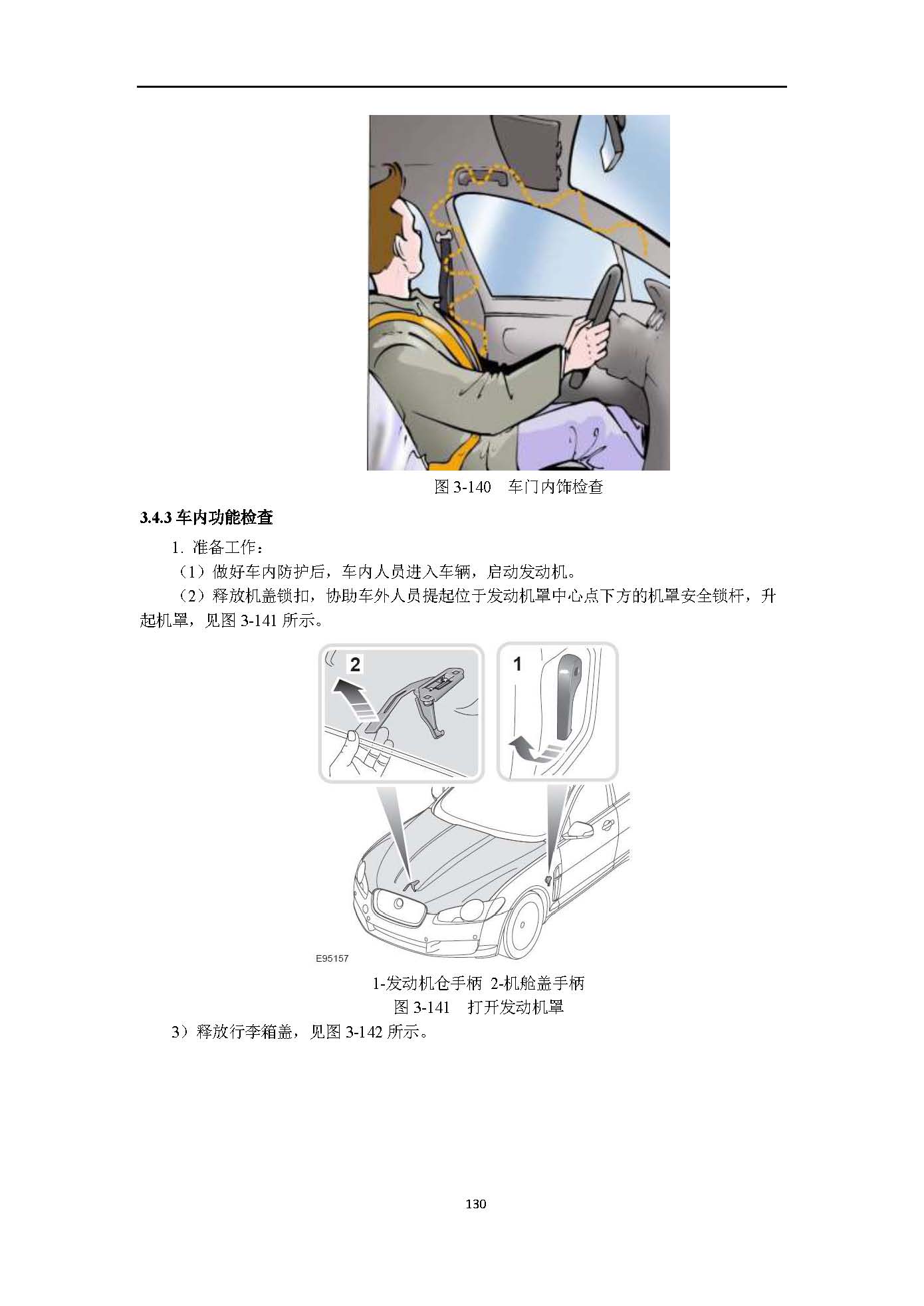 图 3-140　车门内饰检查

3.4.3 车内功能检查

1. 准备工作：

（1）做好车内防护后，车内人员进入车辆，启动发动机。

（2）释放机盖锁扣，协助车外人员提起位于发动机罩中心点下方的机罩安全锁杆，升起机罩，见图 3-141 所示。

2

1

E95157

1-发动机仓手柄 2-机舱盖手柄
图 3-141　打开发动机罩

3）释放行李箱盖，见图 3-142 所示。

130