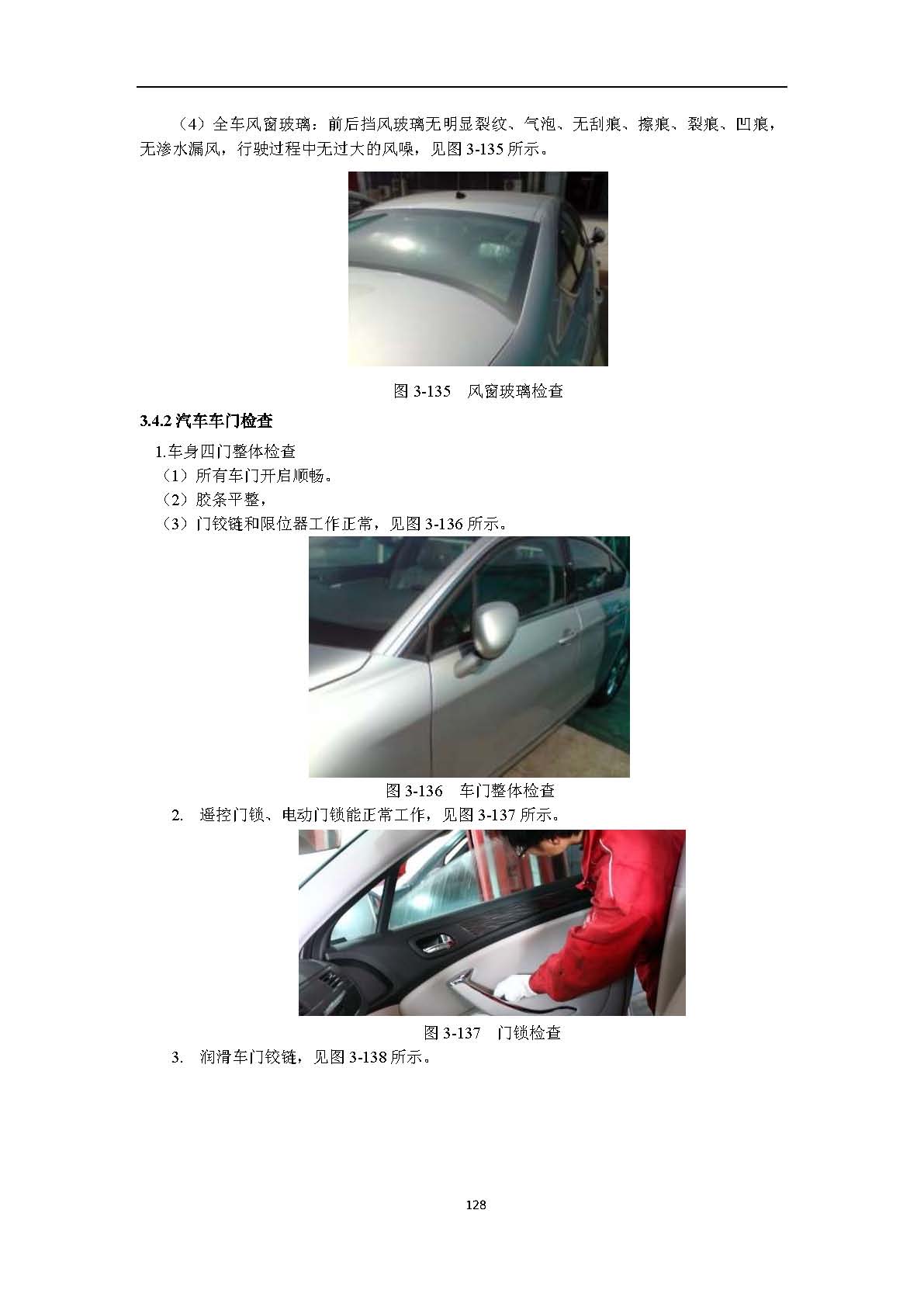 （4）全车风窗玻璃：前后挡风玻璃无明显裂纹、气泡、无刮痕、擦痕、裂痕、凹痕，无渗水漏风，行驶过程中无过大的风噪，见图 3-135 所示。

图 3-135　风窗玻璃检查

3.4.2 汽车车门检查

1.车身四门整体检查

（1）所有车门开启顺畅。

（2）胶条平整，

（3）门铰链和限位器工作正常，见图 3-136 所示。

图 3-136　车门整体检查

2.　遥控门锁、电动门锁能正常工作，见图 3-137 所示。

图 3-137　门锁检查

3.　润滑车门铰链，见图 3-138 所示。

128