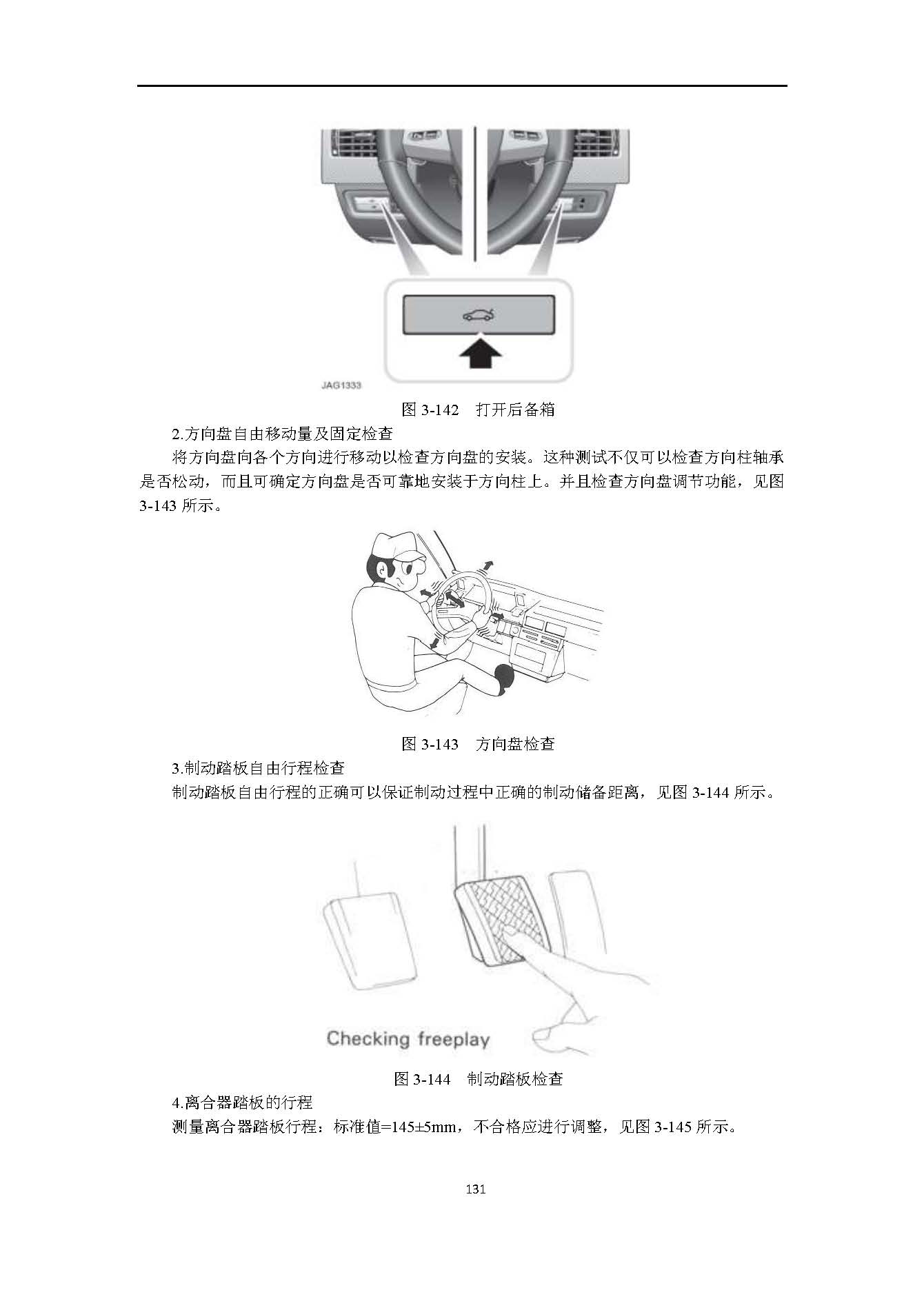 JAG1333

图 3-142　打开后备箱

2.方向盘自由移动量及固定检查

将方向盘向各个方向进行移动以检查方向盘的安装。这种测试不仅可以检查方向柱轴承是否松动，而且可确定方向盘是否可靠地安装于方向柱上。并且检查方向盘调节功能，见图 3-143 所示。

图 3-143　方向盘检查

3.制动踏板自由行程检查

制动踏板自由行程的正确可以保证制动过程中正确的制动储备距离，见图 3-144 所示。

Checking freeplay

图 3-144　制动踏板检查

4.离合器踏板的行程

测量离合器踏板行程：标准值=145±5mm，不合格应进行调整，见图 3-145 所示。

131