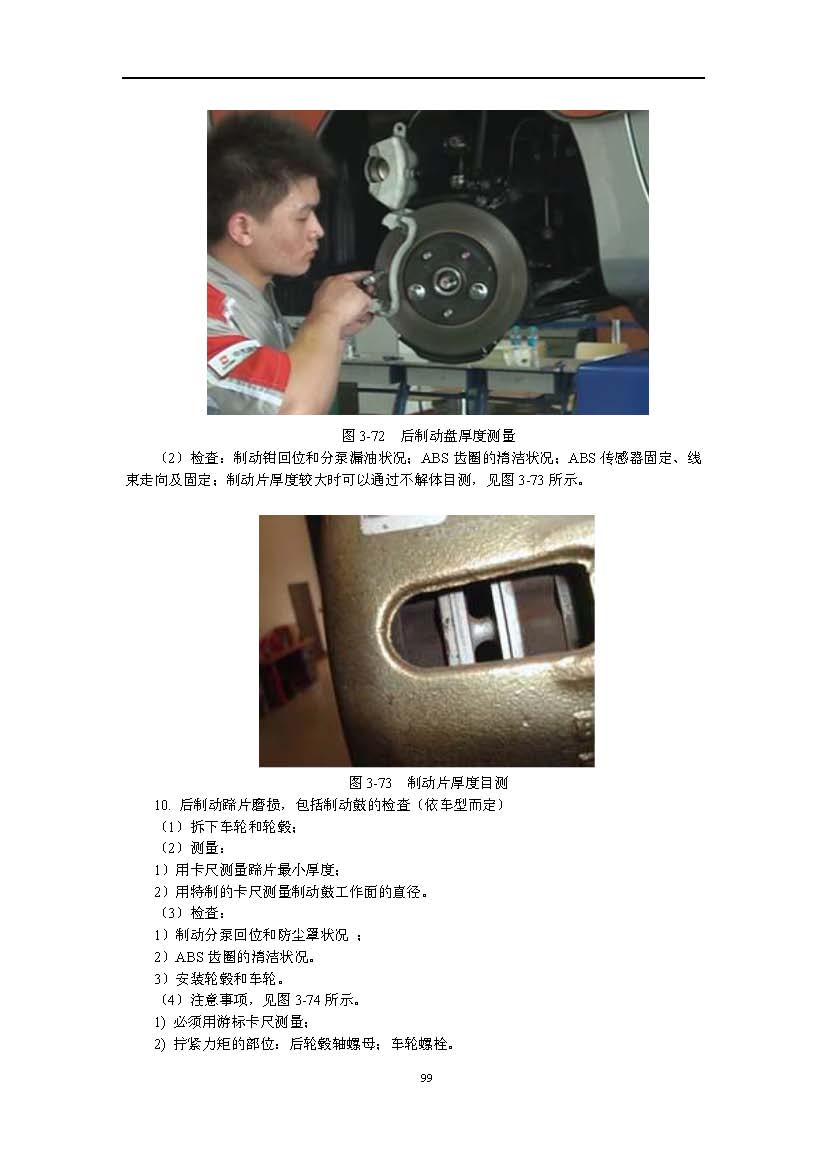 图 3-72　后制动盘厚度测量

（2）检查：制动钳回位和分泵漏油状况；ABS 齿圈的清洁状况；ABS 传感器固定、线束走向及固定；制动片厚度较大时可以通过不解体目测，见图 3-73 所示。

图 3-73　制动片厚度目测

10. 后制动蹄片磨损，包括制动鼓的检查（依车型而定）
（1）拆下车轮和轮毂；
（2）测量：
1）用卡尺测量蹄片最小厚度；
2）用特制的卡尺测量制动鼓工作面的直径。
（3）检查：
1）制动分泵回位和防尘罩状况 ；
2）ABS 齿圈的清洁状况。
3）安装轮毂和车轮。
（4）注意事项，见图 3-74 所示。
1) 必须用游标卡尺测量；
2) 拧紧力矩的部位：后轮毂轴螺母；车轮螺栓。

99