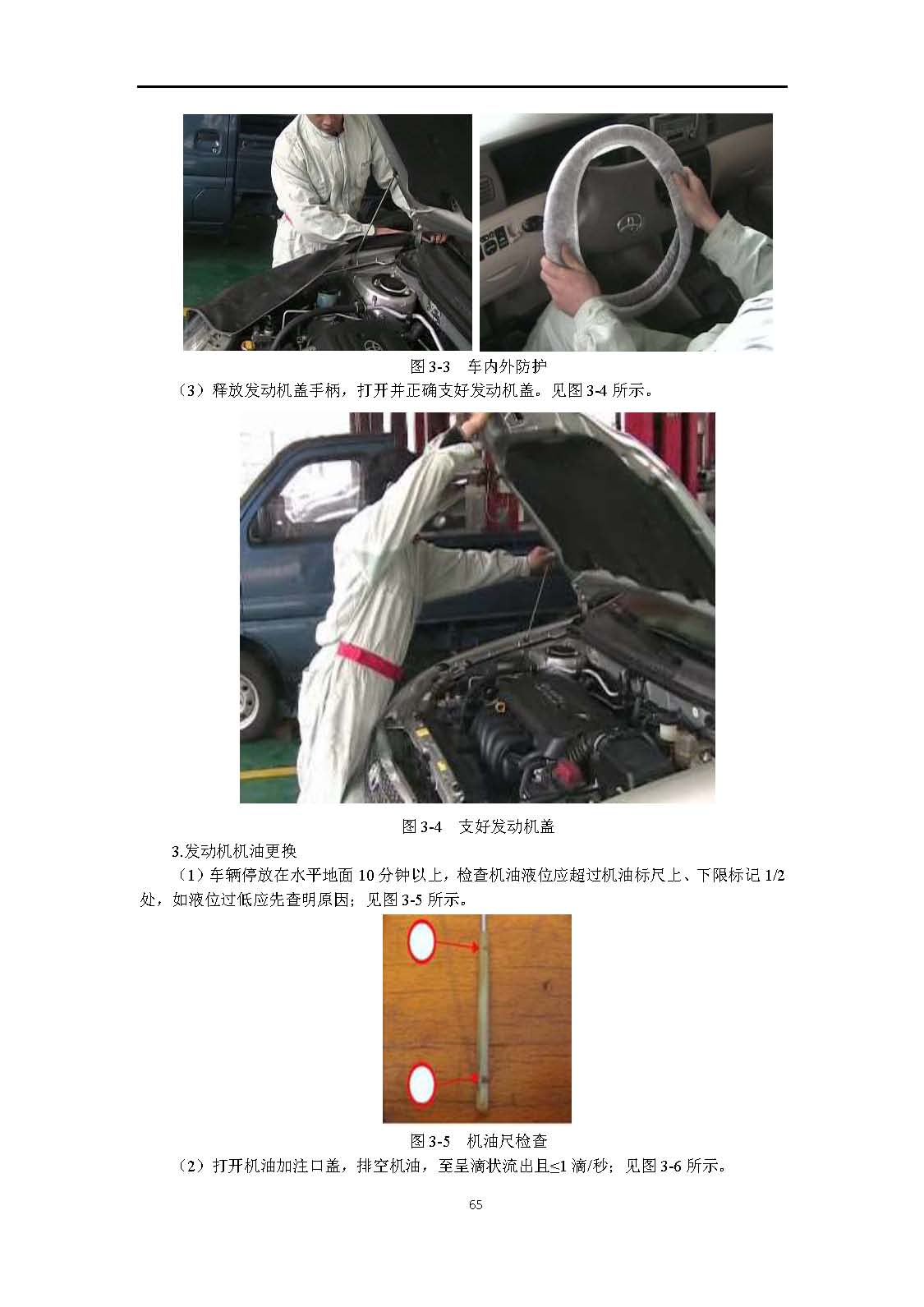 图 3-3　车内外防护

（3）释放发动机盖手柄，打开并正确支好发动机盖。见图 3-4 所示。

图 3-4　支好发动机盖

3.发动机机油更换

（1）车辆停放在水平地面 10 分钟以上，检查机油液位应超过机油标尺上、下限标记 1/2 处，如液位过低应先查明原因；见图 3-5 所示。

图 3-5　机油尺检查

（2）打开机油加注口盖，排空机油，至呈滴状流出且≤1 滴/秒；见图 3-6 所示。

65