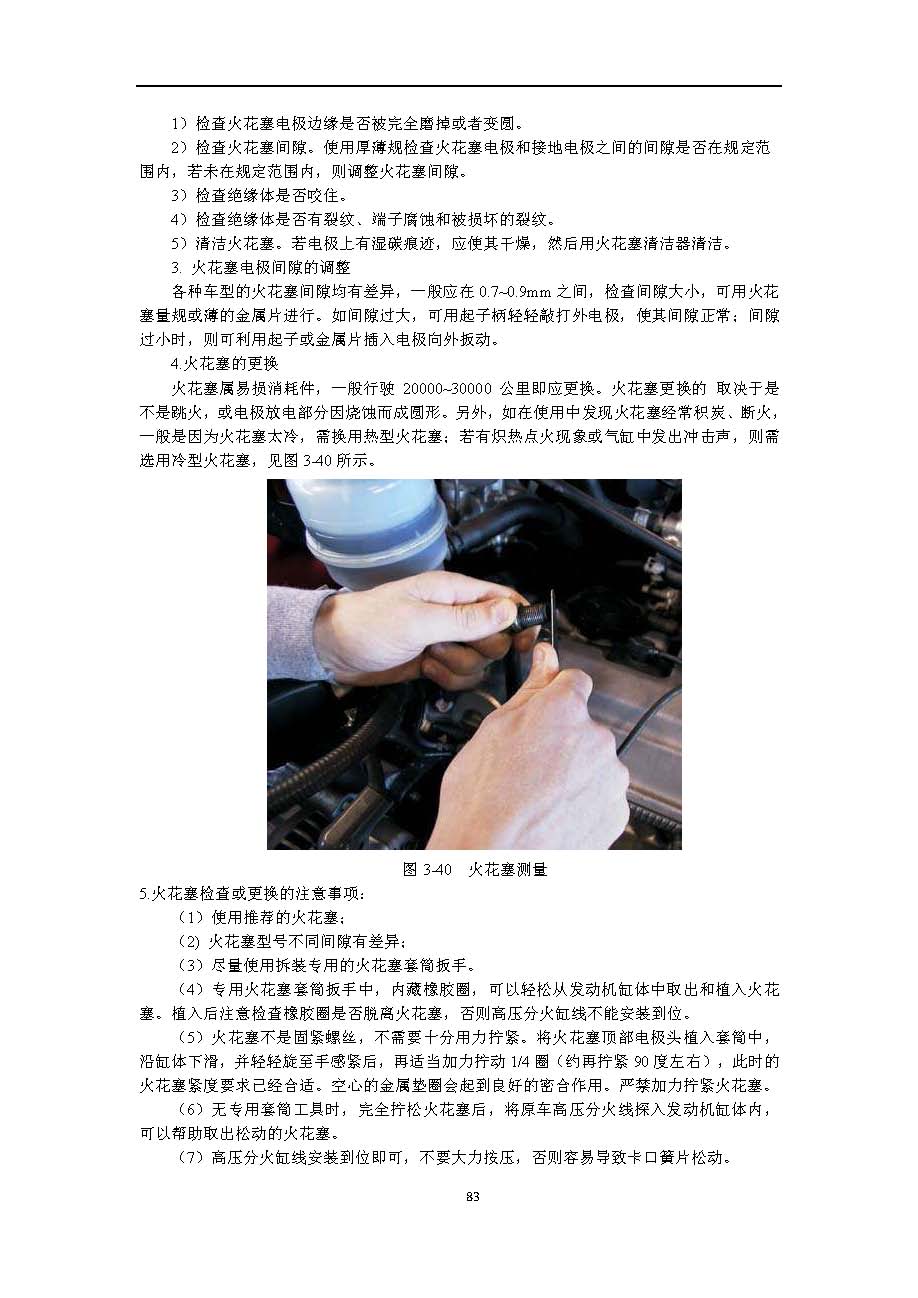 1）检查火花塞电极边缘是否被完全磨掉或者变圆。

2）检查火花塞间隙。使用厚薄规检查火花塞电极和接地电极之间的间隙是否在规定范围内，若未在规定范围内，则调整火花塞间隙。

3）检查绝缘体是否咬住。

4）检查绝缘体是否有裂纹、端子腐蚀和被损坏的裂纹。

5）清洁火花塞。若电极上有湿碳痕迹，应使其干燥，然后用火花塞清洁器清洁。

3. 火花塞电极间隙的调整

各种车型的火花塞间隙均有差异，一般应在 0.7~0.9mm 之间，检查间隙大小，可用火花塞量规或薄的金属片进行。如间隙过大，可用起子柄轻轻敲打外电极，使其间隙正常；间隙过小时，则可利用起子或金属片插入电极向外扳动。

4.火花塞的更换

火花塞属易损消耗件，一般行驶 20000~30000 公里即应更换。火花塞更换的 取决于是不是跳火，或电极放电部分因烧蚀而成圆形。另外，如在使用中发现火花塞经常积炭、断火，一般是因为火花塞太冷，需换用热型火花塞；若有炽热点火现象或气缸中发出冲击声，则需选用冷型火花塞，见图 3-40 所示。

图 3-40　火花塞测量

5.火花塞检查或更换的注意事项：

（1）使用推荐的火花塞；

（2）火花塞型号不同间隙有差异；

（3）尽量使用拆装专用的火花塞套筒扳手。

（4）专用火花塞套筒扳手中，内藏橡胶圈，可以轻松从发动机缸体中取出和植入火花塞。植入后注意检查橡胶圈是否脱离火花塞，否则高压分火缸线不能安装到位。

（5）火花塞不是固紧螺丝，不需要十分用力拧紧。将火花塞顶部电极头植入套筒中，沿缸体下滑，并轻轻旋至手感紧后，再适当加力拧动 1/4 圈（约再拧紧 90 度左右），此时的火花塞紧度要求已经合适。空心的金属垫圈会起到良好的密合作用。严禁加力拧紧火花塞。

（6）无专用套筒工具时，完全拧松火花塞后，将原车高压分火线探入发动机缸体内，可以帮助取出松动的火花塞。

（7）高压分火缸线安装到位即可，不要大力按压，否则容易导致卡口簧片松动。

83