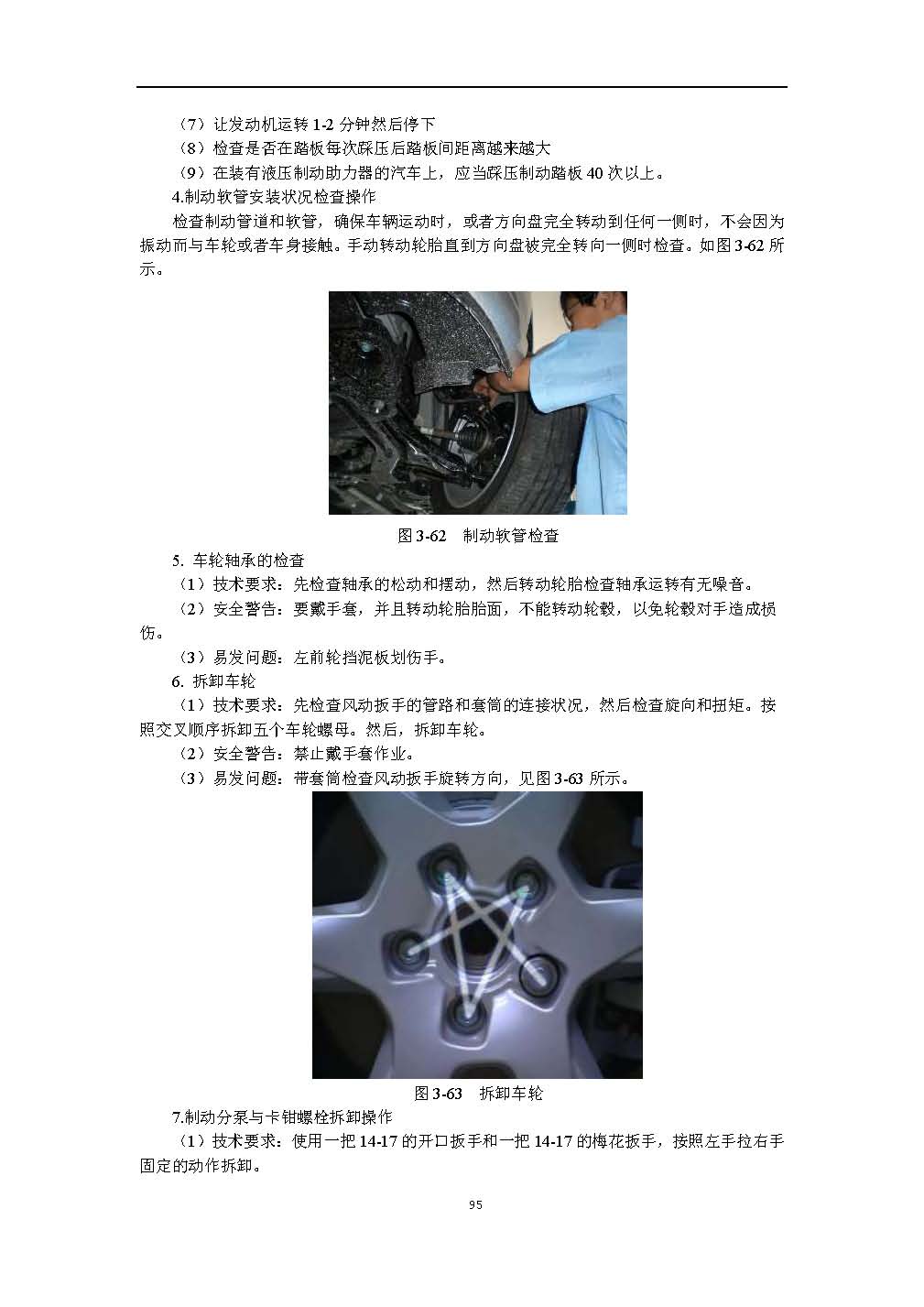 （7）让发动机运转 1-2 分钟然后停下

（8）检查是否在踏板每次踩压后踏板间距离越来越大

（9）在装有液压制动助力器的汽车上，应当踩压制动踏板 40 次以上。

4.制动软管安装状况检查操作

检查制动管道和软管，确保车辆运动时，或者方向盘完全转动到任何一侧时，不会因为振动而与车轮或者车身接触。手动转动轮胎直到方向盘被完全转向一侧时检查。如图 3-62 所示。

图 3-62　制动软管检查

5. 车轮轴承的检查

（1）技术要求：先检查轴承的松动和摆动，然后转动轮胎检查轴承运转有无噪音。

（2）安全警告：要戴手套，并且转动轮胎胎面，不能转动轮毂，以免轮毂对手造成损伤。

（3）易发问题：左前轮挡泥板划伤手。

6. 拆卸车轮

（1）技术要求：先检查风动扳手的管路和套筒的连接状况，然后检查旋向和扭矩。按照交叉顺序拆卸五个车轮螺母。然后，拆卸车轮。

（2）安全警告：禁止戴手套作业。

（3）易发问题：带套筒检查风动扳手旋转方向，见图 3-63 所示。

图 3-63　拆卸车轮

7.制动分泵与卡钳螺栓拆卸操作

（1）技术要求：使用一把 14-17 的开口扳手和一把 14-17 的梅花扳手，按照左手拉右手固定的动作拆卸。

95