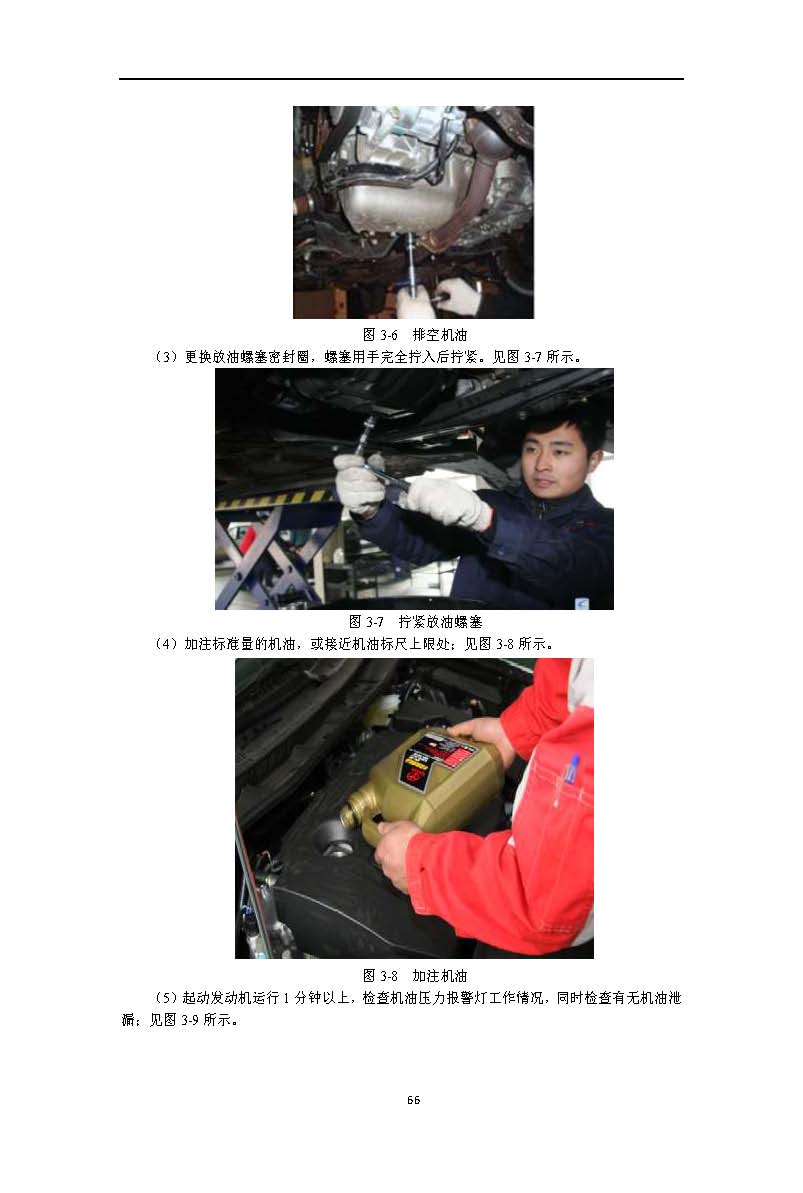 图 3-6　排空机油

（3）更换放油螺塞密封圈，螺塞用手完全拧入后拧紧。见图 3-7 所示。

图 3-7　拧紧放油螺塞

（4）加注标准量的机油，或接近机油标尺上限处；见图 3-8 所示。

图 3-8　加注机油

（5）起动发动机运行 1 分钟以上，检查机油压力报警灯工作情况，同时检查有无机油泄漏；见图 3-9 所示。

66