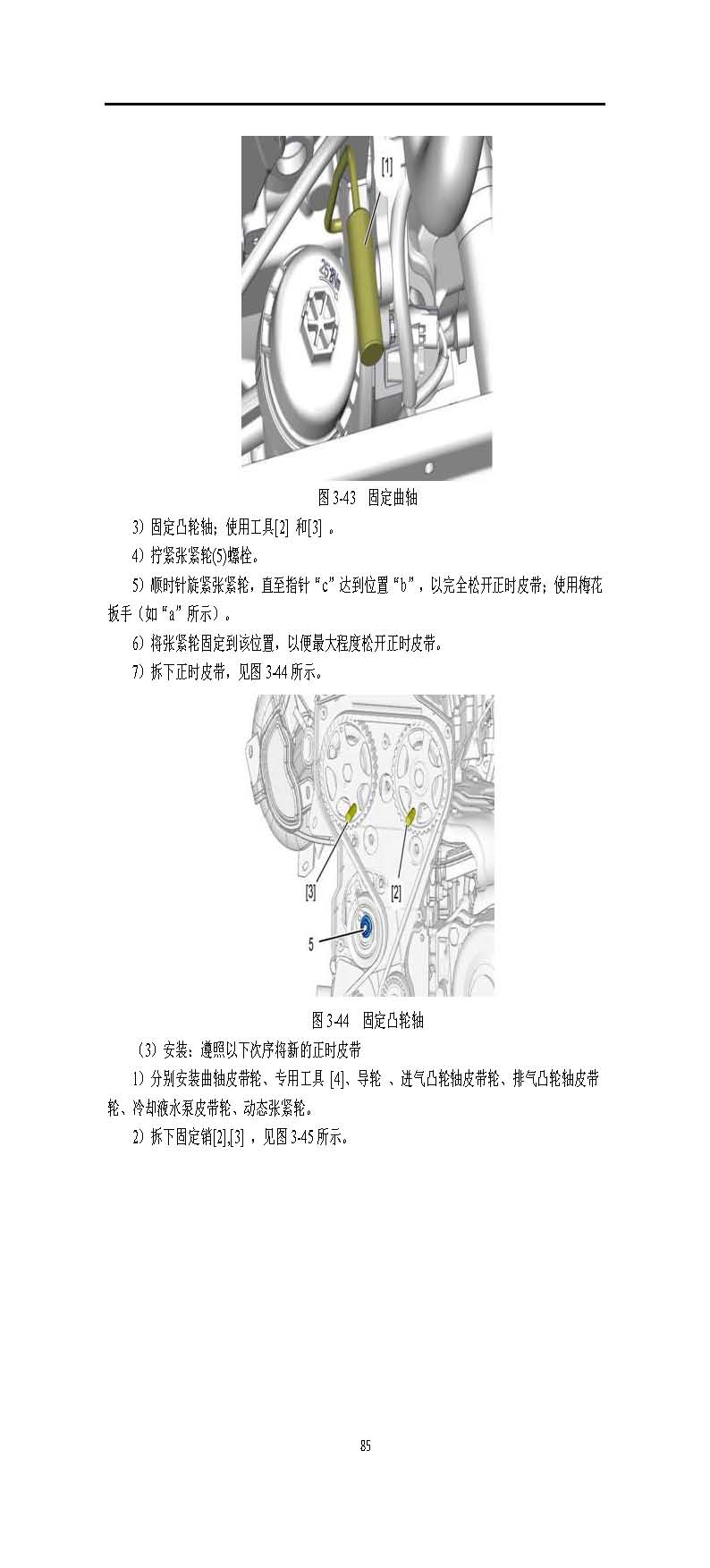 [1]

图 3-43　固定曲轴

3）固定凸轮轴；使用工具[2] 和[3] 。

4）拧紧张紧轮(5)螺栓。

5）顺时针旋紧张紧轮，直至指针“c”达到位置“b”，以完全松开正时皮带；使用梅花扳手（如“a”所示）。

6）将张紧轮固定到该位置，以便最大程度松开正时皮带。

7）拆下正时皮带，见图 3-44 所示。

[3]

[2]

5

图 3-44　固定凸轮轴

（3）安装：遵照以下次序将新的正时皮带

1）分别安装曲轴皮带轮、专用工具 [4]、导轮 、进气凸轮轴皮带轮、排气凸轮轴皮带轮、冷却液水泵皮带轮、动态张紧轮。

2）拆下固定销[2],[3] ，见图 3-45 所示。

85