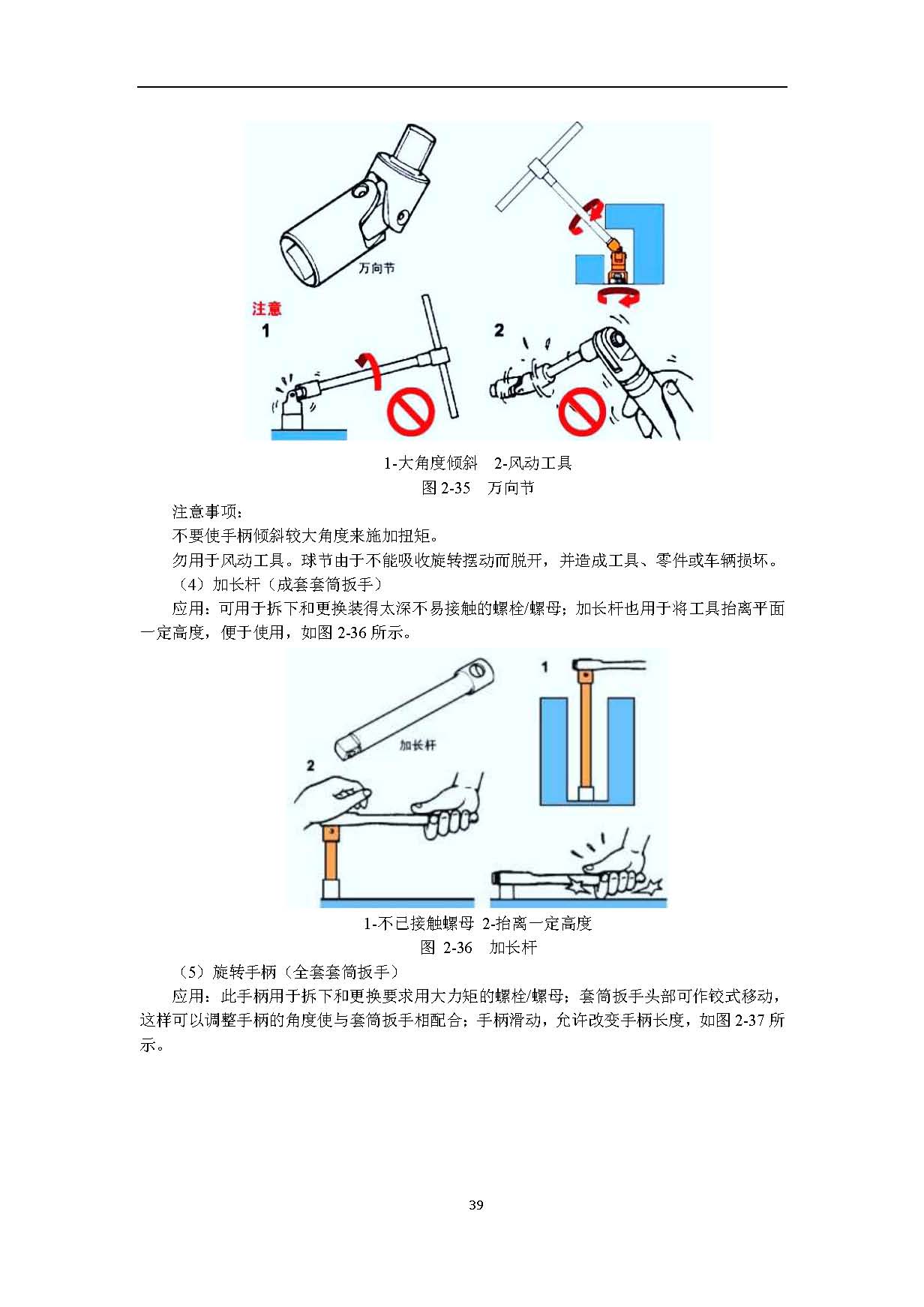 万向节

注意

1

2

1-大角度倾斜　2-风动工具

图 2-35　万向节

注意事项：

不要使手柄倾斜较大角度来施加扭矩。

勿用于风动工具。球节由于不能吸收旋转摆动而脱开，并造成工具、零件或车辆损坏。

（4）加长杆（成套套筒扳手）

应用：可用于拆下和更换装得太深不易接触的螺栓/螺母；加长杆也用于将工具抬离平面一定高度，便于使用，如图 2-36 所示。

加长杆

1

2

1-不已接触螺母 2-抬离一定高度

图 2-36　加长杆

（5）旋转手柄（全套套筒扳手）

应用：此手柄用于拆下和更换要求用大力矩的螺栓/螺母；套筒扳手头部可作铰式移动，这样可以调整手柄的角度使与套筒扳手相配合；手柄滑动，允许改变手柄长度，如图 2-37 所示。

39