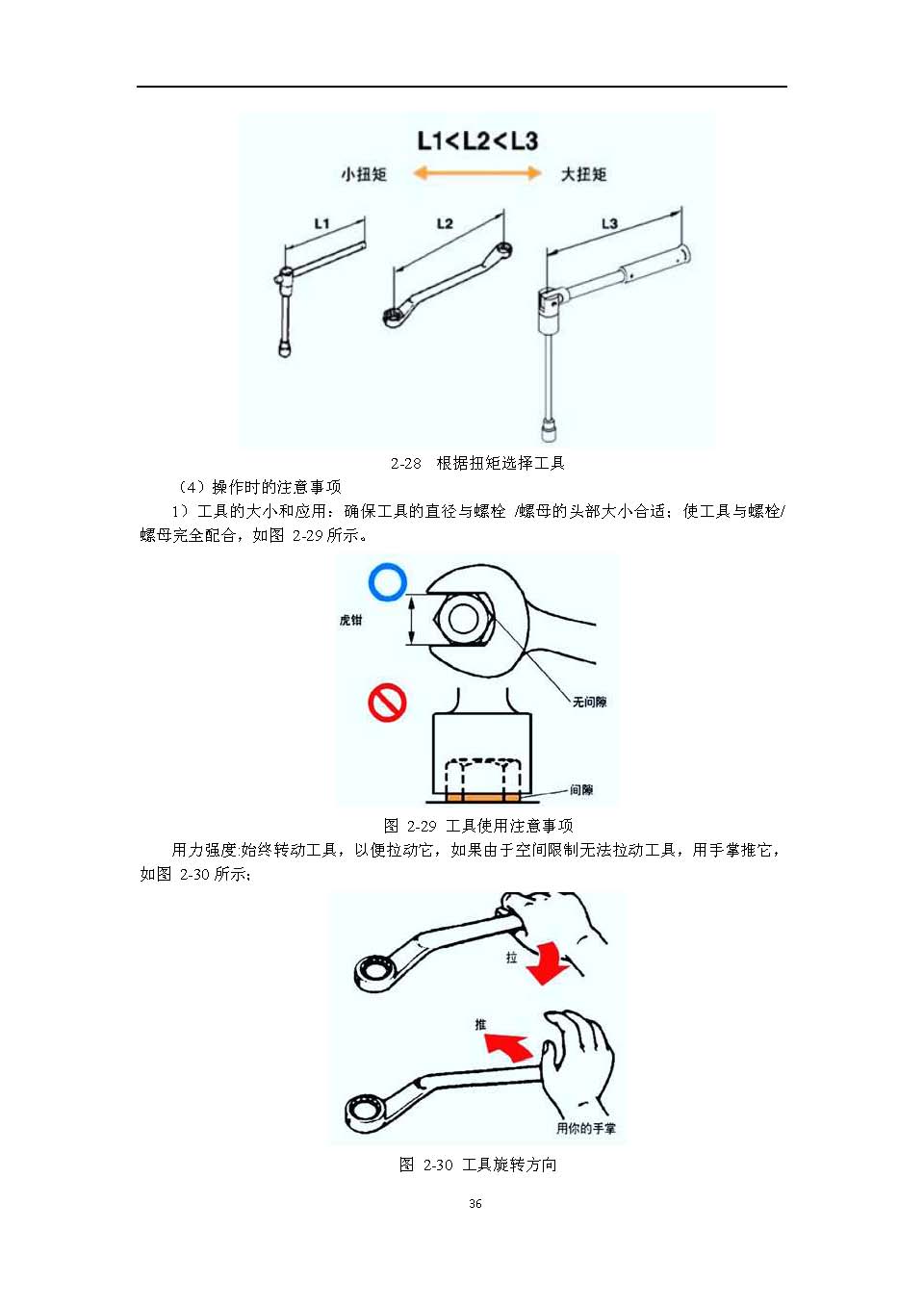 L1<L2<L3

小扭矩 大扭矩

L1 L2 L3

2-28 根据扭矩选择工具

（4）操作时的注意事项

1）工具的大小和应用：确保工具的直径与螺栓 /螺母的头部大小合适；使工具与螺栓/螺母完全配合，如图 2-29 所示。

虎钳

无间隙

间隙

图 2-29 工具使用注意事项

用力强度:始终转动工具，以便拉动它，如果由于空间限制无法拉动工具，用手掌推它，如图 2-30 所示；

拉

推

用你的手掌

图 2-30 工具旋转方向

36