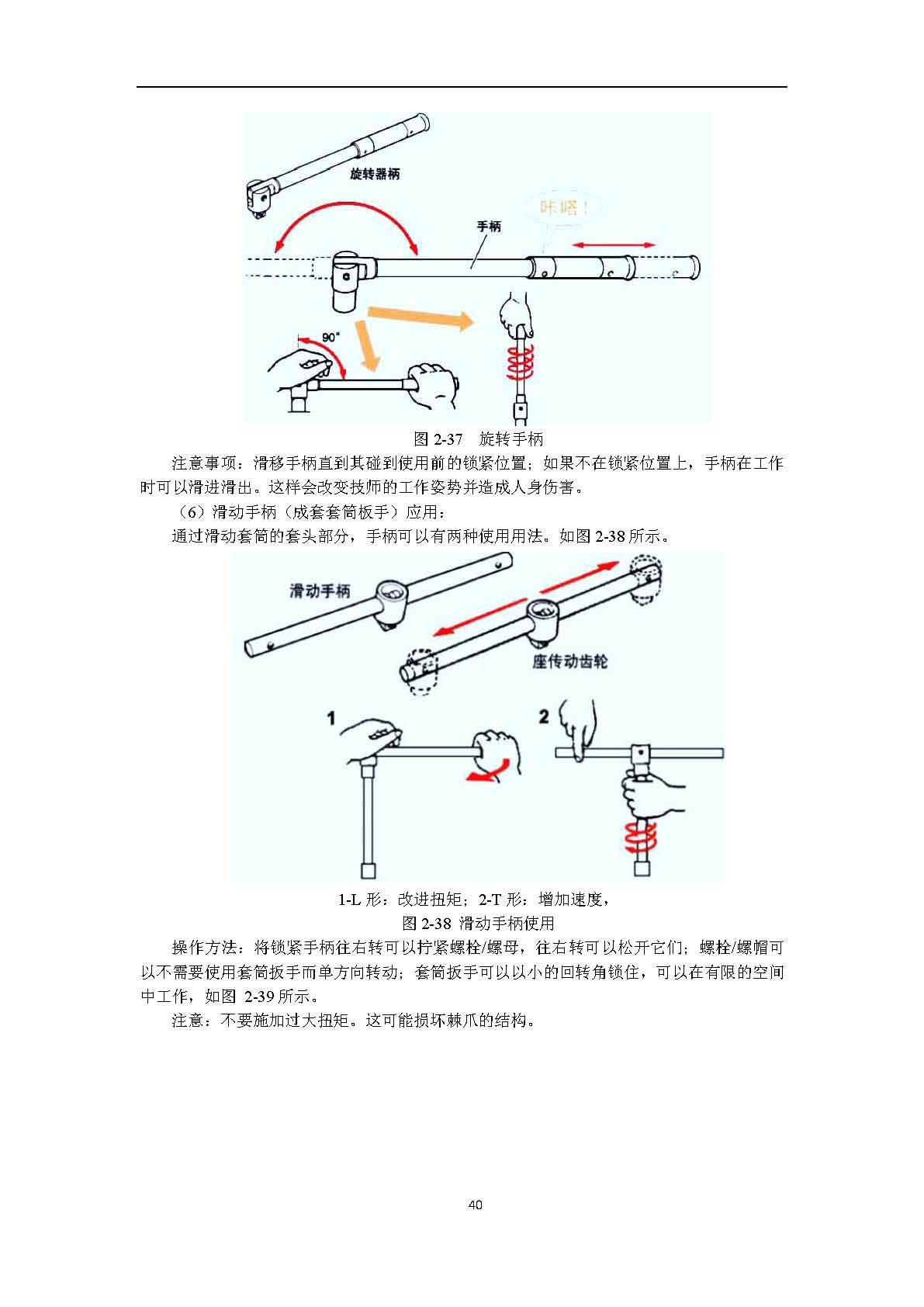 旋转器柄

咔嗒！

手柄

90°

图 2-37　旋转手柄

注意事项：滑移手柄直到其碰到使用前的锁紧位置；如果不在锁紧位置上，手柄在工作时可以滑进滑出。这样会改变技师的工作姿势并造成人身伤害。

（6）滑动手柄（成套套筒板手）应用：

通过滑动套筒的套头部分，手柄可以有两种使用用法。如图 2-38 所示。

滑动手柄

座传动齿轮

1

2

1-L 形：改进扭矩；2-T 形：增加速度，

图 2-38 滑动手柄使用

操作方法：将锁紧手柄往右转可以拧紧螺栓/螺母，往右转可以松开它们；螺栓/螺帽可以不需要使用套筒扳手而单方向转动；套筒扳手可以以小的回转角锁住，可以在有限的空间中工作，如图 2-39 所示。

注意：不要施加过大扭矩。这可能损坏棘爪的结构。

40