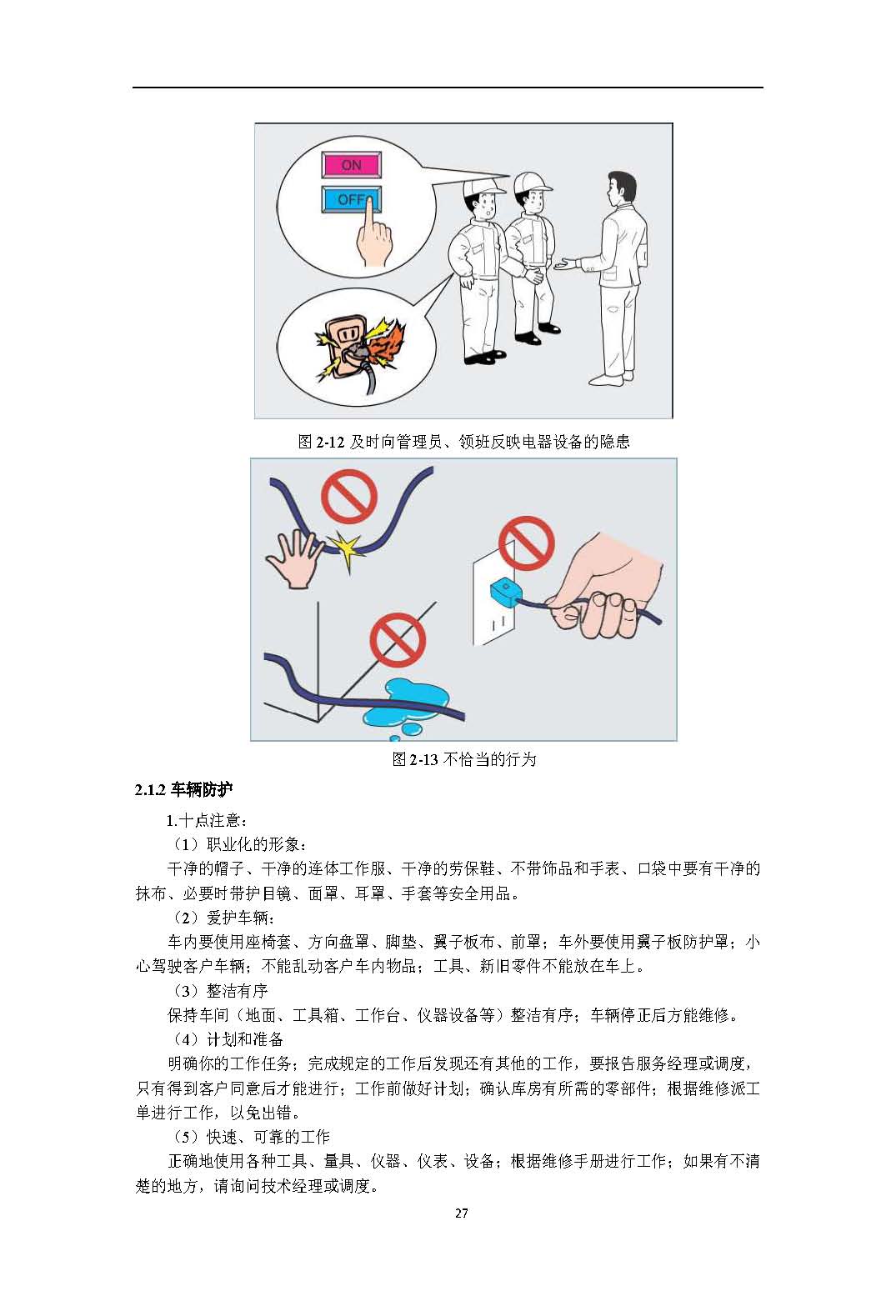 ON

OFF

图 2-12 及时向管理员、领班反映电器设备的隐患

图 2-13 不恰当的行为

2.1.2 车辆防护

1.十点注意：

（1）职业化的形象：

干净的帽子、干净的连体工作服、干净的劳保鞋、不带饰品和手表、口袋中要有干净的抹布、必要时带护目镜、面罩、耳罩、手套等安全用品。

（2）爱护车辆：

车内要使用座椅套、方向盘罩、脚垫、翼子板布、前罩；车外要使用翼子板防护罩；小心驾驶客户车辆；不能乱动客户车内物品；工具、新旧零件不能放在车上。

（3）整洁有序

保持车间（地面、工具箱、工作台、仪器设备等）整洁有序；车辆停正后方能维修。

（4）计划和准备

明确你的工作任务；完成规定的工作后发现还有其他的工作，要报告服务经理或调度，只有得到客户同意后才能进行；工作前做好计划；确认库房有所需的零部件；根据维修派工单进行工作，以免出错。

（5）快速、可靠的工作

正确地使用各种工具、量具、仪器、仪表、设备；根据维修手册进行工作；如果有不清楚的地方，请询问技术经理或调度。

27