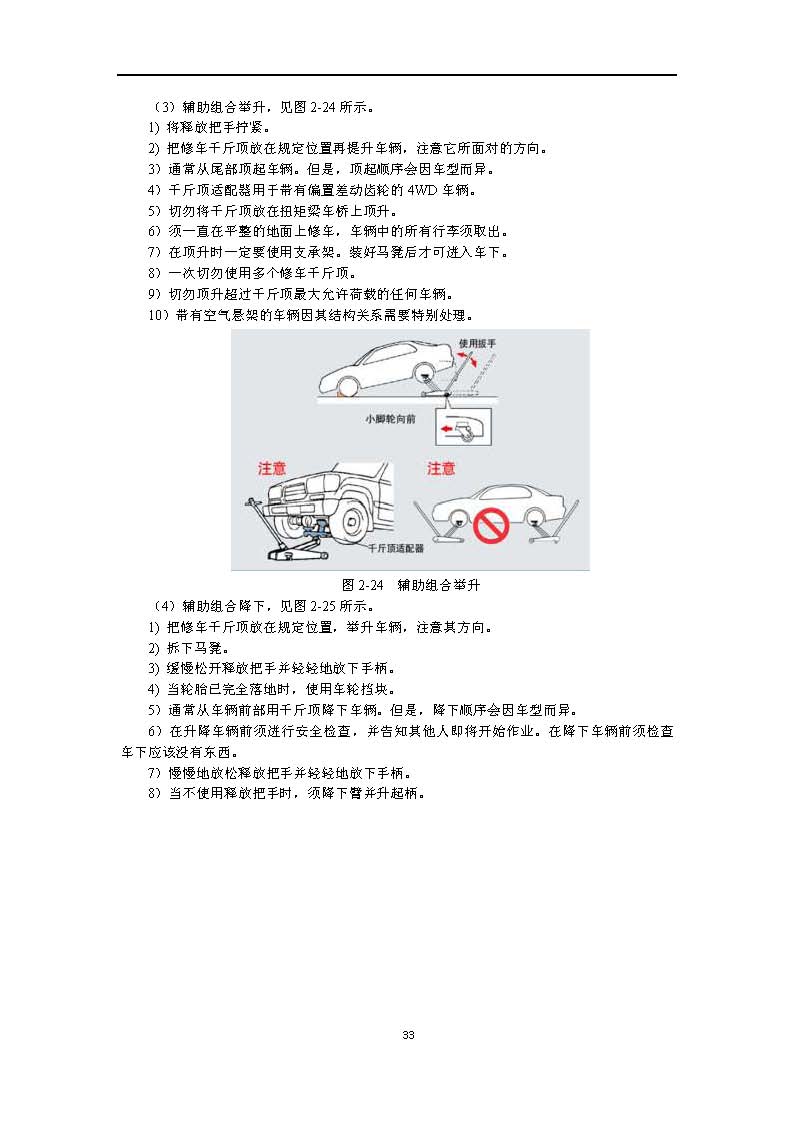 （3）辅助组合举升，见图 2-24 所示。

1）将释放把手拧紧。

2）把修车千斤顶放在规定位置再提升车辆，注意它所面对的方向。

3）通常从尾部顶起车辆。但是，顶起顺序会因车型而异。

4）千斤顶适配器用于带有偏置差动齿轮的 4WD 车辆。

5）切勿将千斤顶放在扭矩梁车桥上顶升。

6）须一直在平整的地面上修车，车辆中的所有行李须取出。

7）在顶升时一定要使用支承架。装好马凳后才可进入车下。

8）一次切勿使用多个修车千斤顶。

9）切勿顶升超过千斤顶最大允许荷载的任何车辆。

10）带有空气悬架的车辆因其结构关系需要特别处理。

使用扳手

小脚轮向前

注意

千斤顶适配器

注意

图 2-24　辅助组合举升

（4）辅助组合降下，见图 2-25 所示。

1）把修车千斤顶放在规定位置，举升车辆，注意其方向。

2）拆下马凳。

3）缓慢松开释放把手并轻轻地放下手柄。

4）当轮胎已完全落地时，使用车轮挡块。

5）通常从车辆前部用千斤顶降下车辆。但是，降下顺序会因车型而异。

6）在升降车辆前须进行安全检查，并告知其他人即将开始作业。在降下车辆前须检查车下应该没有东西。

7）慢慢地放松释放把手并轻轻地放下手柄。

8）当不使用释放把手时，须降下臂并升起柄。

33