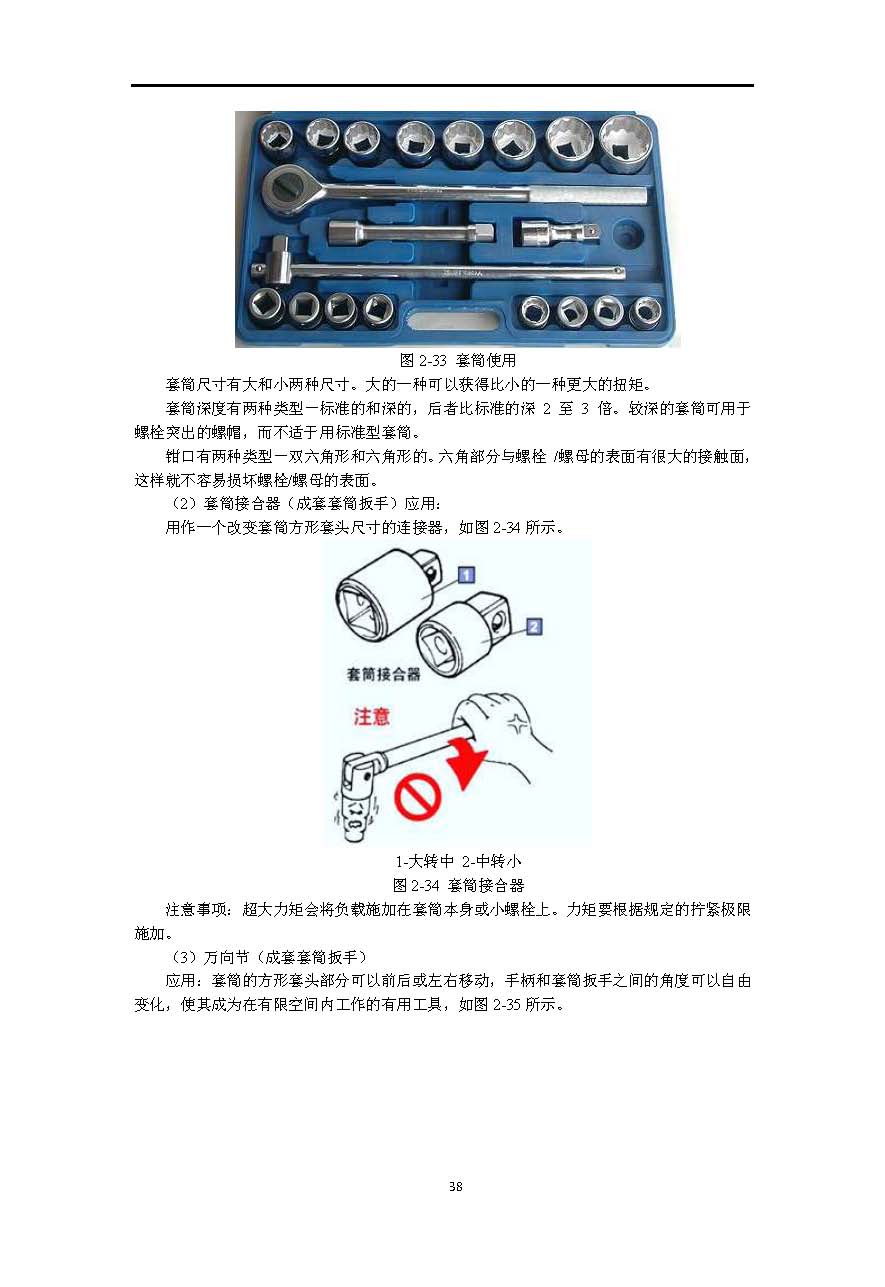 图 2-33 套筒使用

套筒尺寸有大和小两种尺寸。大的一种可以获得比小的一种更大的扭矩。

套筒深度有两种类型一标准的和深的，后者比标准的深 2 至 3 倍。较深的套筒可用于螺栓突出的螺帽，而不适于用标准型套筒。

钳口有两种类型一双六角形和六角形的。六角部分与螺栓 /螺母的表面有很大的接触面，这样就不容易损坏螺栓/螺母的表面。

（2）套筒接合器（成套套筒扳手）应用：

用作一个改变套筒方形套头尺寸的连接器，如图 2-34 所示。

1

2

套筒接合器

注意

1-大转中 2-中转小

图 2-34 套筒接合器

注意事项：超大力矩会将负载施加在套筒本身或小螺栓上。力矩要根据规定的拧紧极限施加。

（3）万向节（成套套筒扳手）

应用：套筒的方形套头部分可以前后或左右移动，手柄和套筒扳手之间的角度可以自由变化，使其成为在有限空间内工作的有用工具，如图 2-35 所示。

38