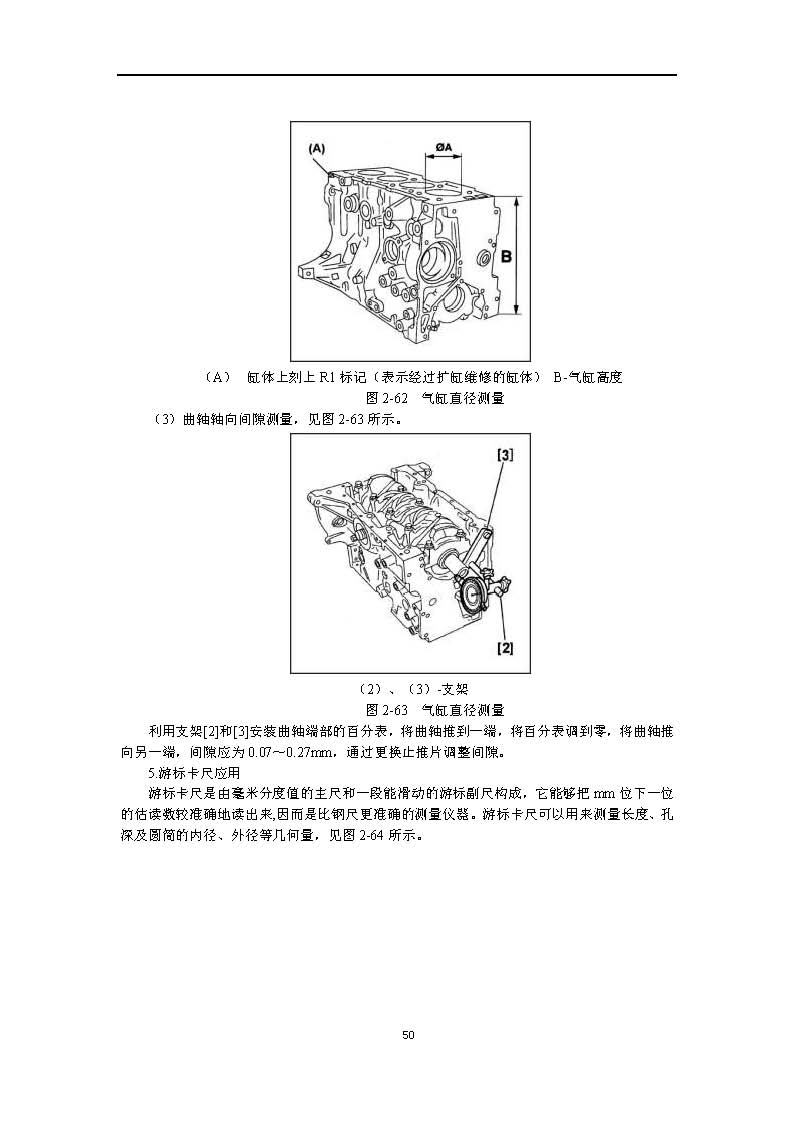 (A)

ØA

B

（A） 缸体上刻上 R1 标记（表示经过扩缸维修的缸体） B-气缸高度

图 2-62 气缸直径测量

（3）曲轴轴向间隙测量，见图 2-63 所示。

[3]

[2]

（2）、（3）-支架

图 2-63 气缸直径测量

利用支架[2]和[3]安装曲轴端部的百分表，将曲轴推到一端，将百分表调到零，将曲轴推向另一端，间隙应为 0.07～0.27mm，通过更换止推片调整间隙。

5.游标卡尺应用

游标卡尺是由毫米分度值的主尺和一段能滑动的游标副尺构成，它能够把 mm 位下一位的估读数较准确地读出来,因而是比钢尺更准确的测量仪器。游标卡尺可以用来测量长度、孔深及圆筒的内径、外径等几何量，见图 2-64 所示。

50