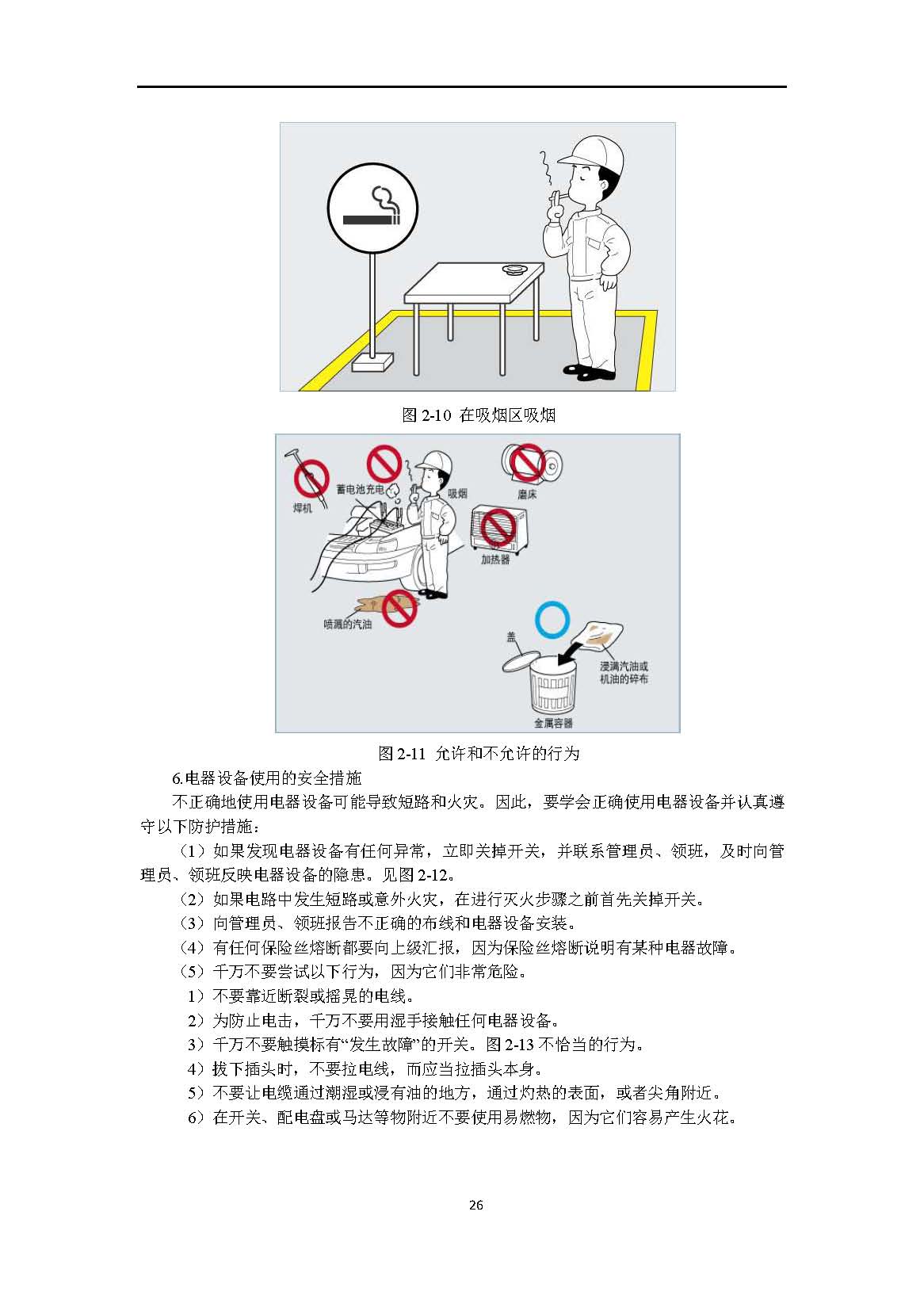 图 2-10 在吸烟区吸烟

焊机
蓄电池充电
吸烟
磨床
加热器
喷溅的汽油
盖
浸满汽油或机油的碎布
金属容器

图 2-11 允许和不允许的行为

6.电器设备使用的安全措施

不正确地使用电器设备可能导致短路和火灾。因此，要学会正确使用电器设备并认真遵守以下防护措施：

（1）如果发现电器设备有任何异常，立即关掉开关，并联系管理员、领班，及时向管理员、领班反映电器设备的隐患。见图 2-12。

（2）如果电路中发生短路或意外火灾，在进行灭火步骤之前首先关掉开关。

（3）向管理员、领班报告不正确的布线和电器设备安装。

（4）有任何保险丝熔断都要向上级汇报，因为保险丝熔断说明有某种电器故障。

（5）千万不要尝试以下行为，因为它们非常危险。

1）不要靠近断裂或摇晃的电线。

2）为防止电击，千万不要用湿手接触任何电器设备。

3）千万不要触摸标有“发生故障”的开关。图 2-13 不恰当的行为。

4）拔下插头时，不要拉电线，而应当拉插头本身。

5）不要让电缆通过潮湿或浸有油的地方，通过灼热的表面，或者尖角附近。

6）在开关、配电盘或马达等物附近不要使用易燃物，因为它们容易产生火花。

26