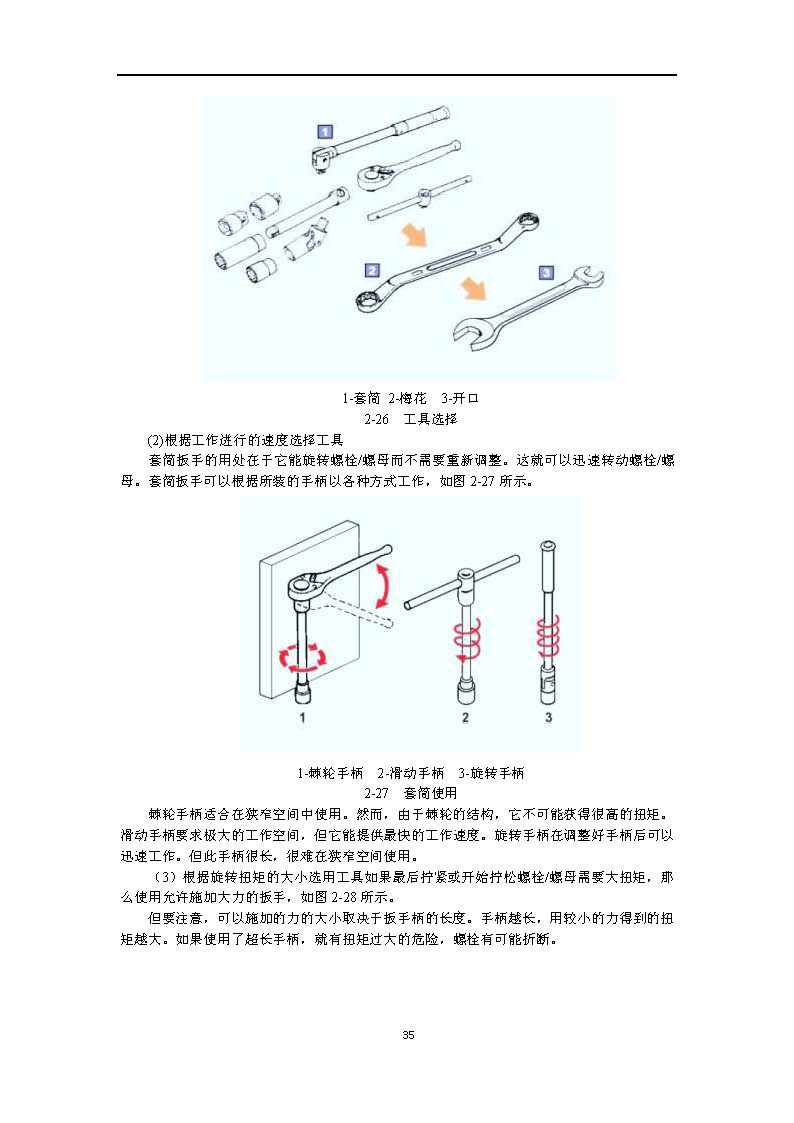 1

2

3

1-套筒 2-梅花 3-开口

2-26 工具选择

(2)根据工作进行的速度选择工具

套筒扳手的用处在于它能旋转螺栓/螺母而不需要重新调整。这就可以迅速转动螺栓/螺母。套筒扳手可以根据所装的手柄以各种方式工作，如图 2-27 所示。

1

2

3

1-棘轮手柄 2-滑动手柄 3-旋转手柄

2-27 套筒使用

棘轮手柄适合在狭窄空间中使用。然而，由于棘轮的结构，它不可能获得很高的扭矩。滑动手柄要求极大的工作空间，但它能提供最快的工作速度。旋转手柄在调整好手柄后可以迅速工作。但此手柄很长，很难在狭窄空间使用。

（3）根据旋转扭矩的大小选用工具如果最后拧紧或开始拧松螺栓/螺母需要大扭矩，那么使用允许施加大力的扳手，如图 2-28 所示。

但要注意，可以施加的力的大小取决于扳手柄的长度。手柄越长，用较小的力得到的扭矩越大。如果使用了超长手柄，就有扭矩过大的危险，螺栓有可能折断。

35