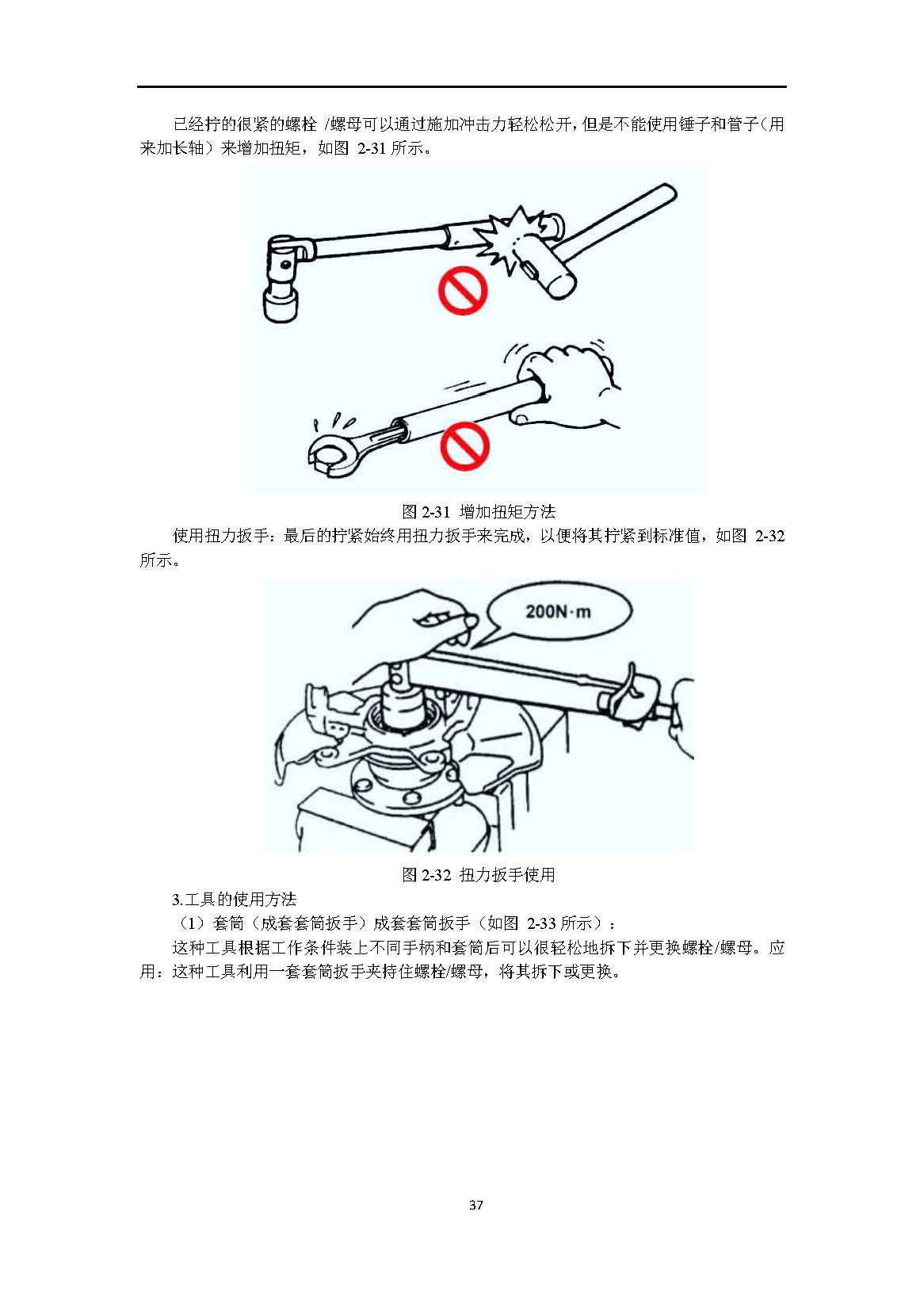 已经拧的很紧的螺栓 /螺母可以通过施加冲击力轻松松开，但是不能使用锤子和管子（用来加长轴）来增加扭矩，如图 2-31 所示。

图 2-31 增加扭矩方法

使用扭力扳手：最后的拧紧始终用扭力扳手来完成，以便将其拧紧到标准值，如图 2-32 所示。

200N·m

图 2-32 扭力扳手使用

3.工具的使用方法

（1）套筒（成套套筒扳手）成套套筒扳手（如图 2-33 所示）：

这种工具根据工作条件装上不同手柄和套筒后可以很轻松地拆下并更换螺栓/螺母。应用：这种工具利用一套套筒扳手夹持住螺栓/螺母，将其拆下或更换。

37