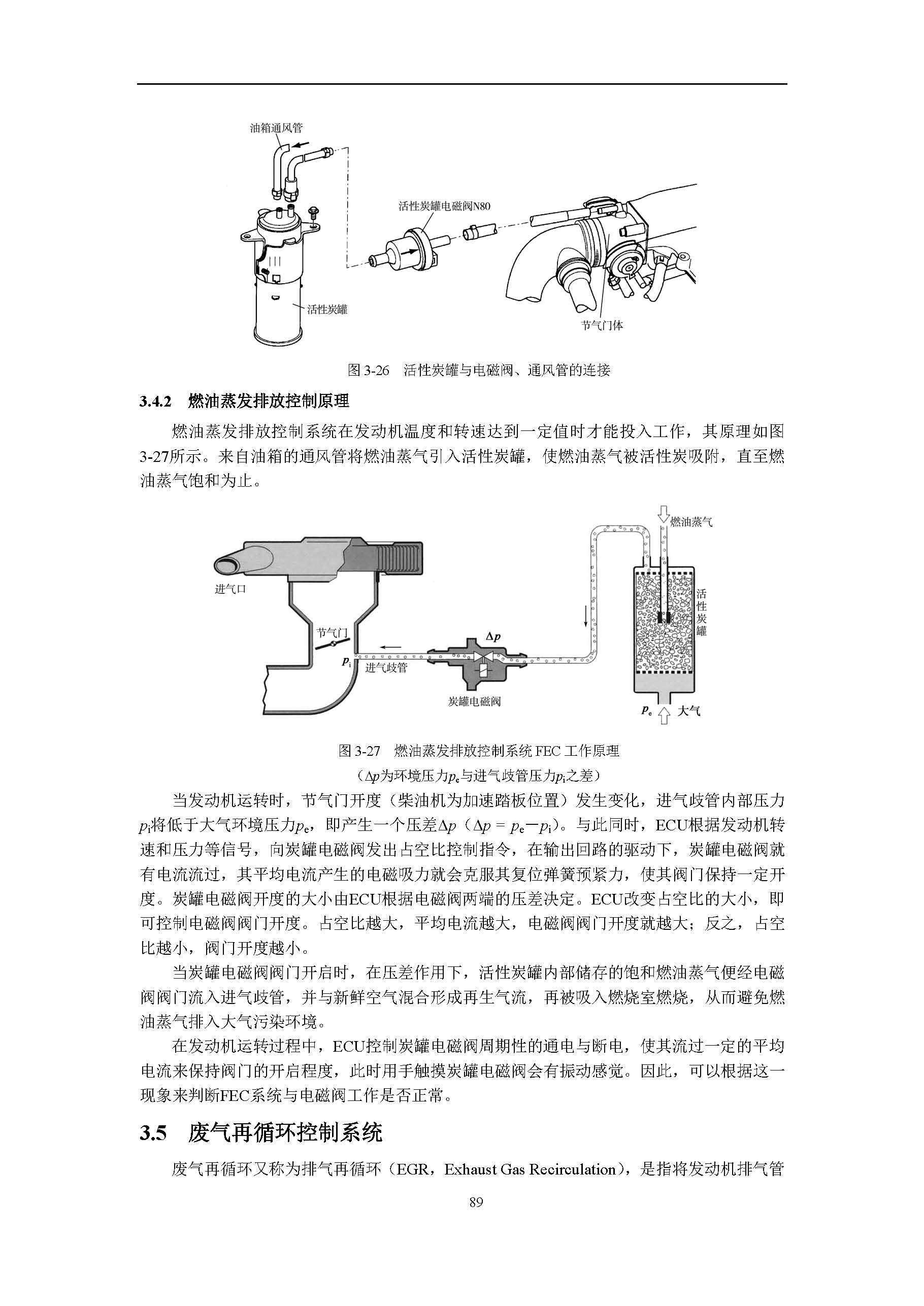 油箱通风管

活性炭罐电磁阀N80

活性炭罐

节气门体

图 3-26 活性炭罐与电磁阀、通风管的连接

3.4.2 燃油蒸发排放控制原理

燃油蒸发排放控制系统在发动机温度和转速达到一定值时才能投入工作，其原理如图3-27所示。来自油箱的通风管将燃油蒸气引入活性炭罐，使燃油蒸气被活性炭吸附，直至燃油蒸气饱和为止。

燃油蒸气

进气口

活性炭罐

节气门

$\Delta p$

$p_i$

进气歧管

炭罐电磁阀

$p_e$

大气

图 3-27 燃油蒸发排放控制系统 FEC 工作原理

（$\Delta p$为环境压力$p_e$与进气歧管压力$p_i$之差）

当发动机运转时，节气门开度（柴油机为加速踏板位置）发生变化，进气歧管内部压力$p_i$将低于大气环境压力$p_e$，即产生一个压差$\Delta p$（$\Delta p = p_e - p_i$）。与此同时，ECU根据发动机转速和压力等信号，向炭罐电磁阀发出占空比控制指令，在输出回路的驱动下，炭罐电磁阀就有电流流过，其平均电流产生的电磁吸力就会克服其复位弹簧预紧力，使其阀门保持一定开度。炭罐电磁阀开度的大小由ECU根据电磁阀两端的压差决定。ECU改变占空比的大小，即可控制电磁阀阀门开度。占空比越大，平均电流越大，电磁阀阀门开度就越大；反之，占空比越小，阀门开度越小。

当炭罐电磁阀阀门开启时，在压差作用下，活性炭罐内部储存的饱和燃油蒸气便经电磁阀阀门流入进气歧管，并与新鲜空气混合形成再生气流，再被吸入燃烧室燃烧，从而避免燃油蒸气排入大气污染环境。

在发动机运转过程中，ECU控制炭罐电磁阀周期性的通电与断电，使其流过一定的平均电流来保持阀门的开启程度，此时用手触摸炭罐电磁阀会有振动感觉。因此，可以根据这一现象来判断FEC系统与电磁阀工作是否正常。

3.5 废气再循环控制系统

废气再循环又称为排气再循环（EGR，Exhaust Gas Recirculation），是指将发动机排气管

89