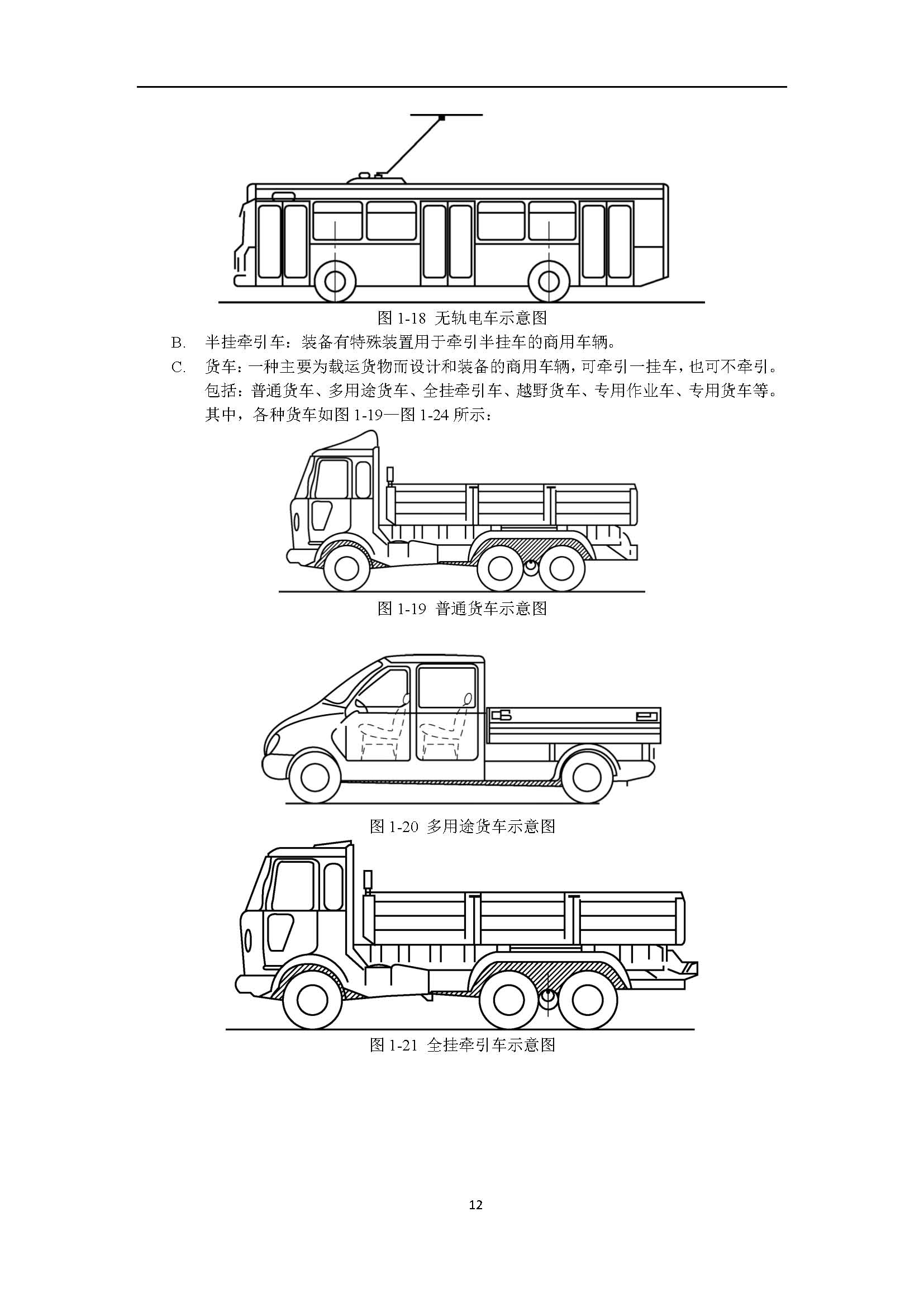 图 1-18 无轨电车示意图

B. 半挂牵引车：装备有特殊装置用于牵引半挂车的商用车辆。

C. 货车：一种主要为载运货物而设计和装备的商用车辆，可牵引一挂车，也可不牵引。包括：普通货车、多用途货车、全挂牵引车、越野货车、专用作业车、专用货车等。其中，各种货车如图 1-19—图 1-24 所示：

图 1-19 普通货车示意图

图 1-20 多用途货车示意图

图 1-21 全挂牵引车示意图

12